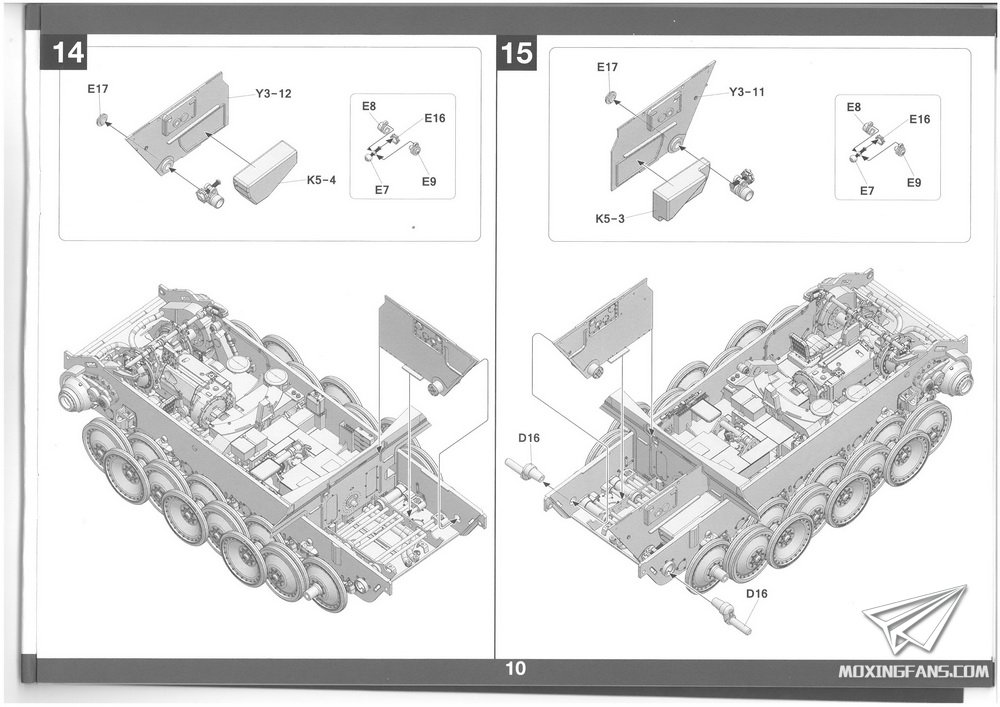 14

E17

Y3-12

K5-4

E8

E16

E7

E9

15

E17

Y3-11

K5-3

E8

E16

E7

E9

D16

D16

10

MOXINGFANS.COM