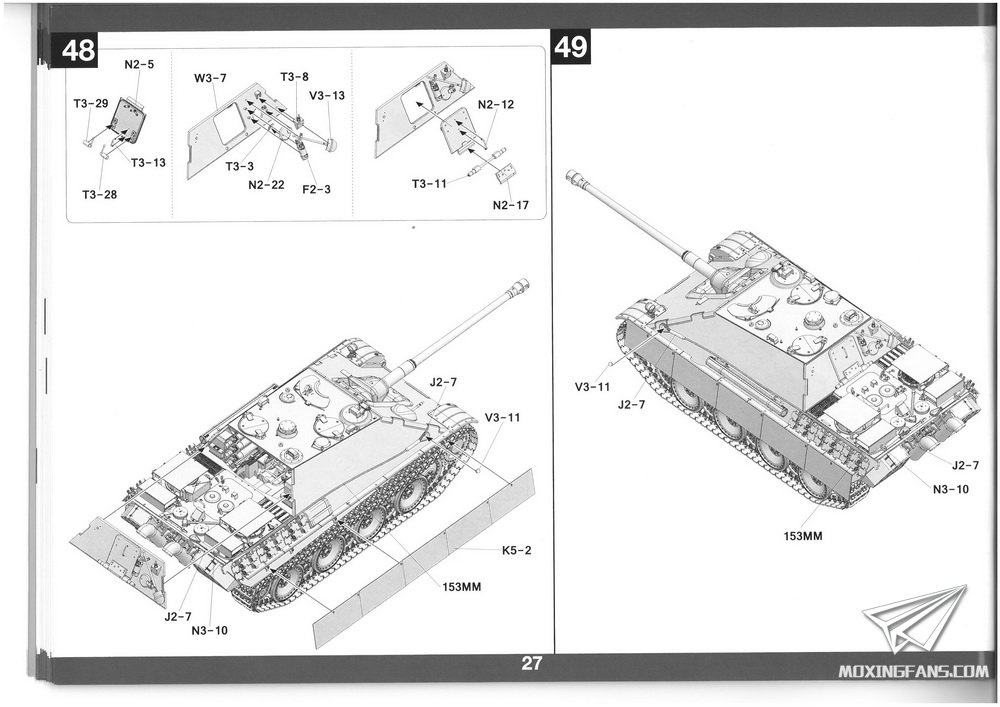 48

N2-5
T3-29
T3-13
T3-28

W3-7
T3-8
V3-13
T3-3
N2-22
F2-3

N2-12
T3-11
N2-17

J2-7
V3-11
K5-2
153MM
J2-7
N3-10

49

V3-11
J2-7
J2-7
N3-10
153MM

27

MOXINGFANS.COM