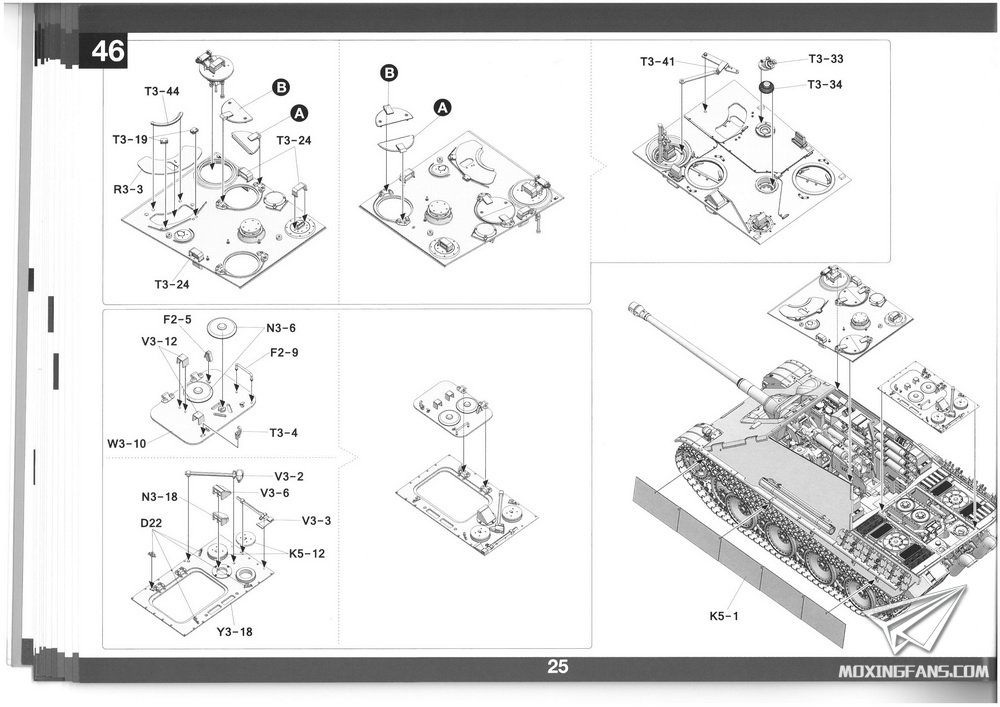 46

T3-44
B
A
T3-19
T3-24
R3-3
T3-24

B
A

T3-41
T3-33
T3-34

F2-5
N3-6
V3-12
F2-9
W3-10
T3-4

V3-2
N3-18
V3-6
V3-3
D22
K5-12
Y3-18

K5-1

25

MOXINGFANS.COM