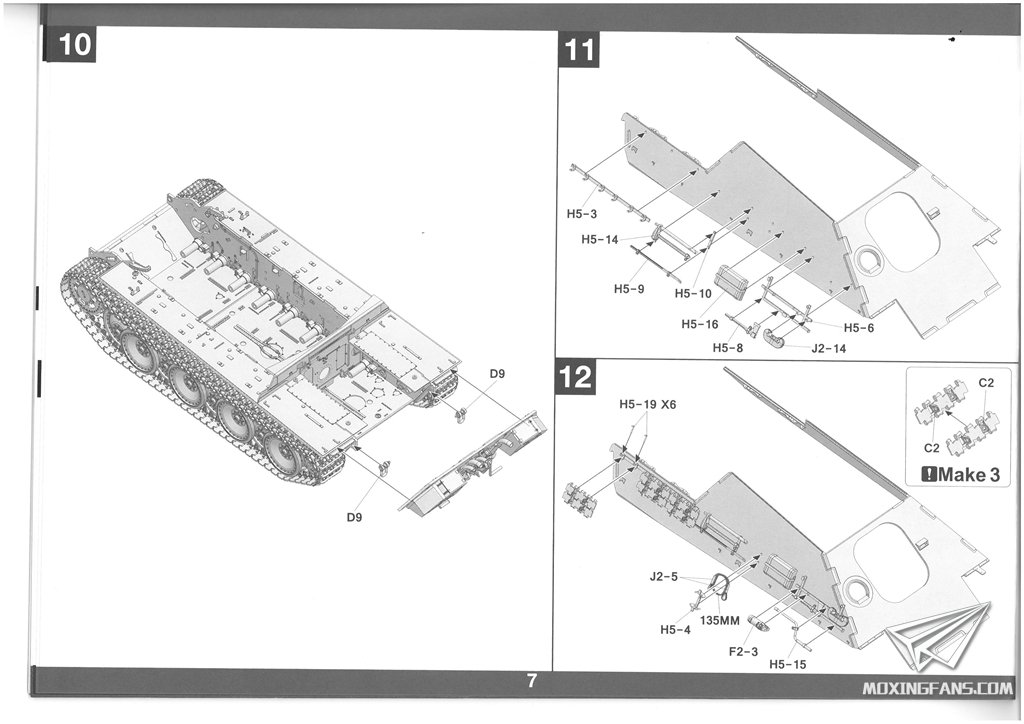 10

D9

D9

11

H5-3

H5-14

H5-9

H5-10

H5-16

H5-8

J2-14

H5-6

12

H5-19 X6

C2

C2

Make 3

J2-5

135MM

H5-4

F2-3

H5-15

7

MOXINGFANS.COM