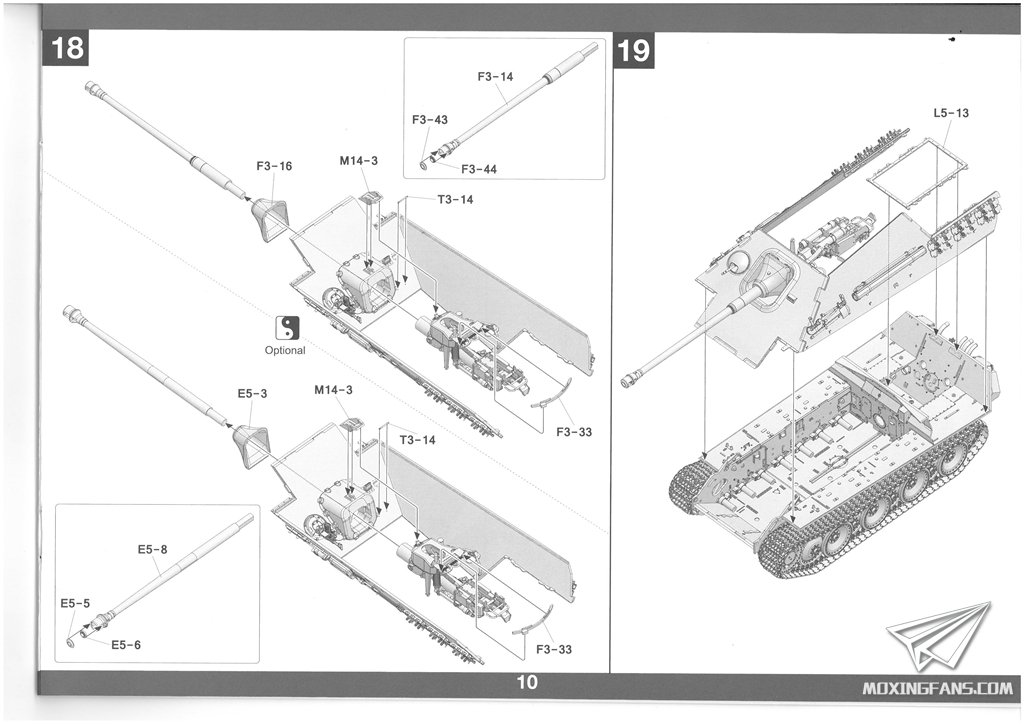 18

F3-14

F3-43

F3-44

F3-16

M14-3

T3-14

Optional

F3-33

E5-3

M14-3

T3-14

E5-8

E5-5

E5-6

F3-33

19

L5-13

10

MOXINGFANS.COM