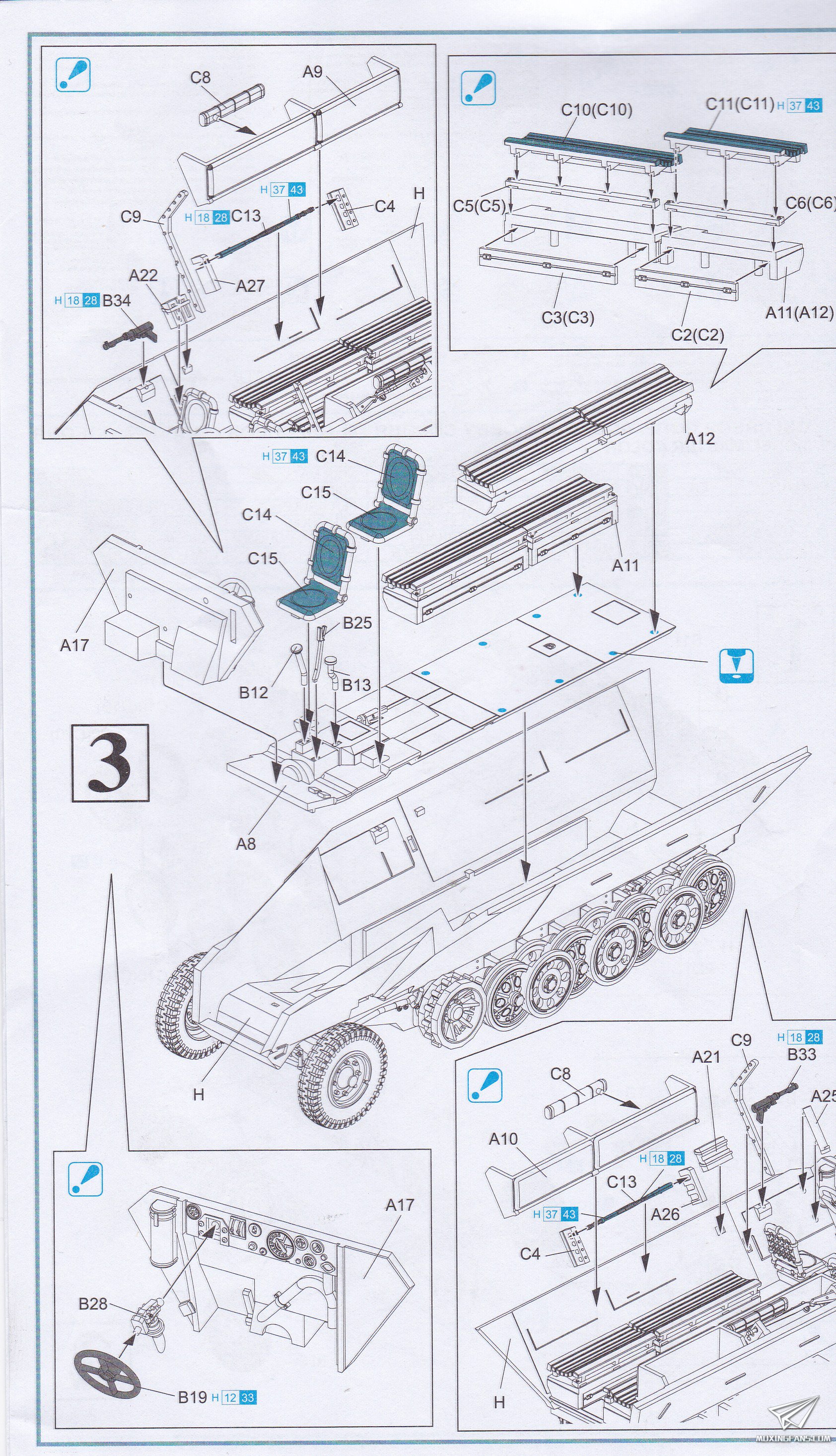 C8
A9
H 37 43
C4
H
C9
H 18 28 C13
A22
A27
H 18 28 B34

C10(C10)
C11(C11) H 37 43
C5(C5)
C6(C6)
C3(C3)
C2(C2)
A11(A12)

A12
H 37 43 C14
C15
C14
C15
A11
A17
B25
B12
B13
3
A8
H

C9
H 18 28
B33
A21
A25
C8
A10
H 18 28
C13
H 37 43
A26
C4
H

A17
B28
B19 H 12 33

MOXINGFANS.COM