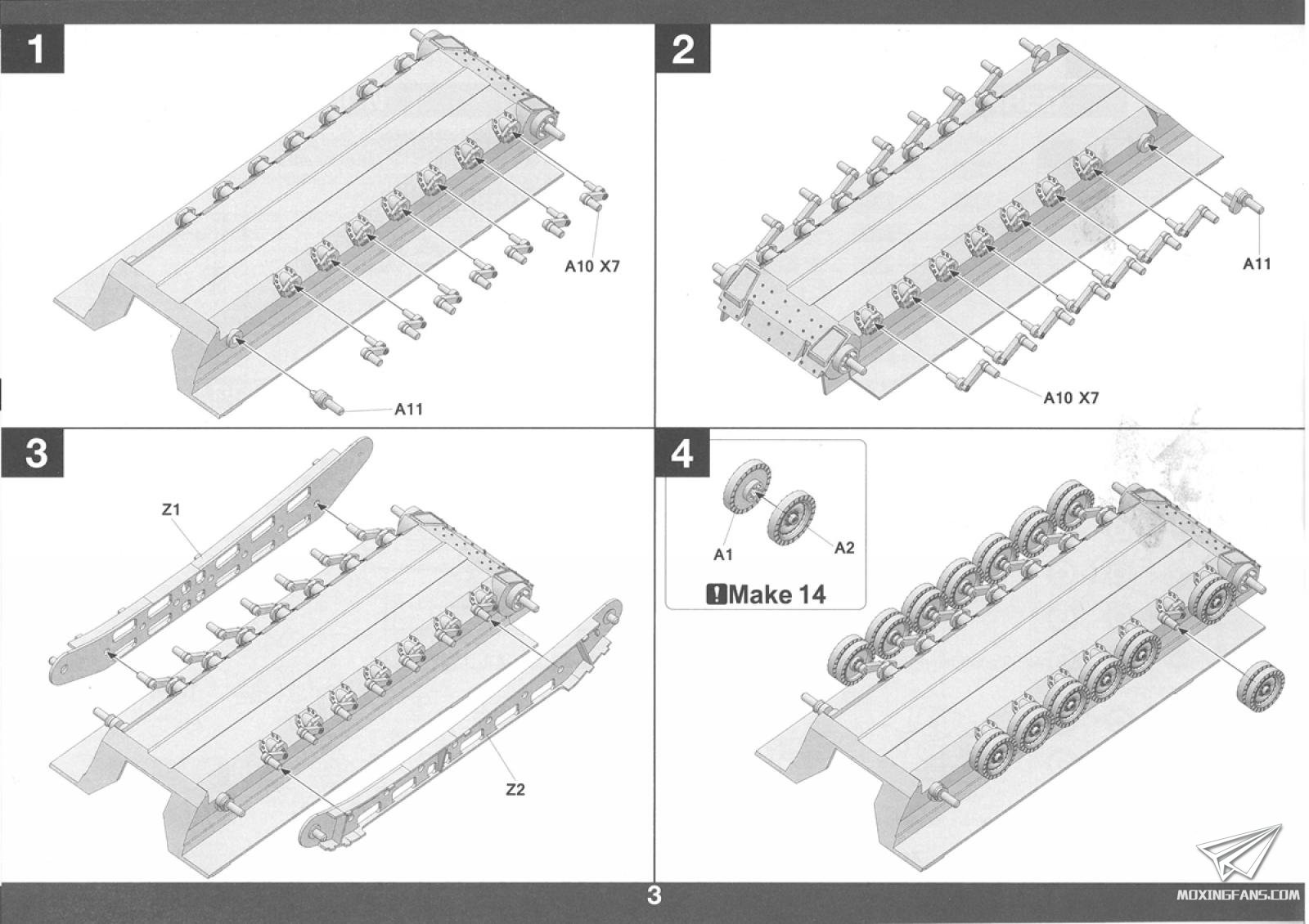 1

A10 X7

A11

2

A11

A10 X7

3

Z1

Z2

4

A1

A2

!Make 14

3

MOXINGFANS.COM