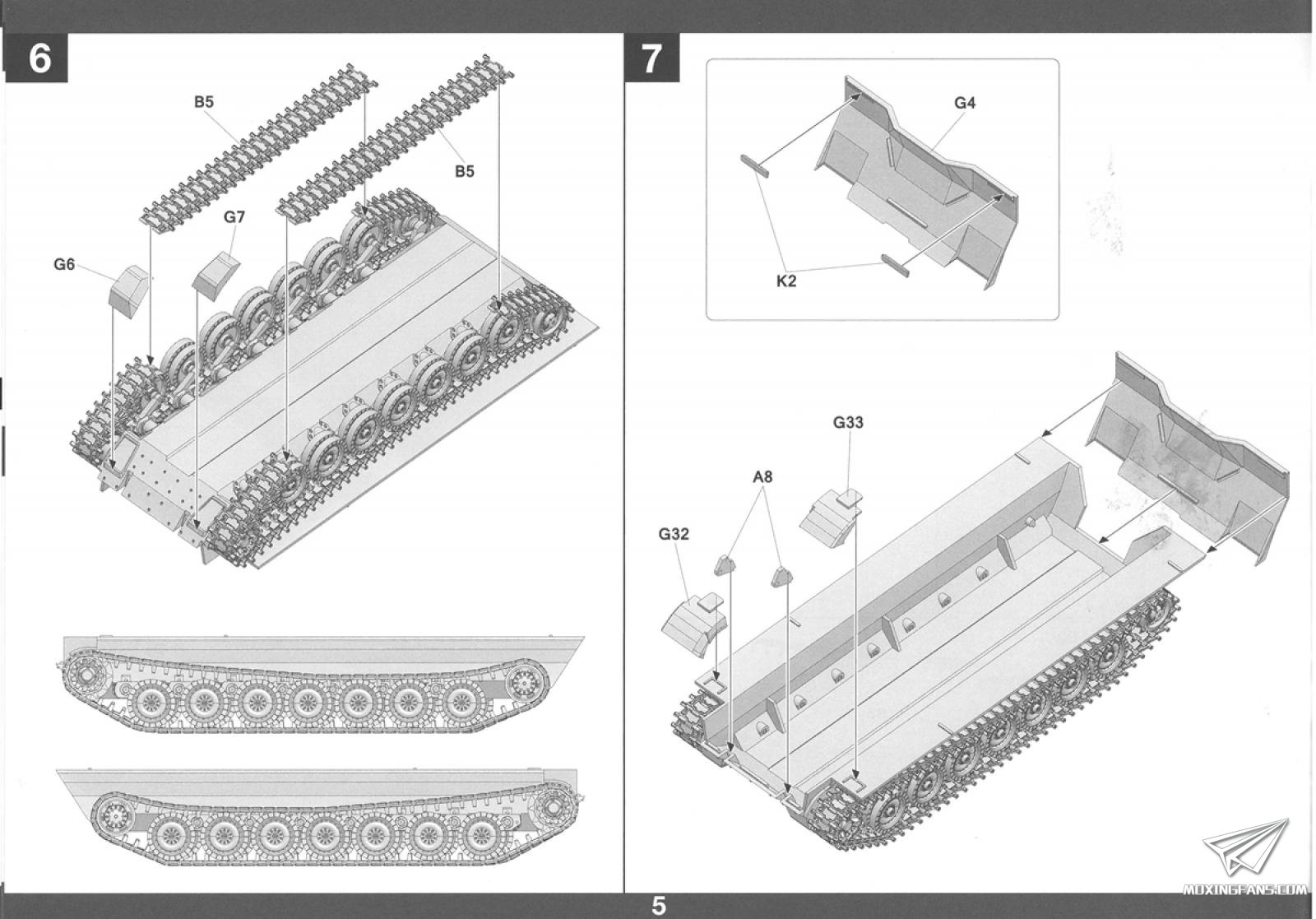 6

B5

B5

G7

G6

7

G4

K2

G33

A8

G32

5

MOXINGFANS.COM