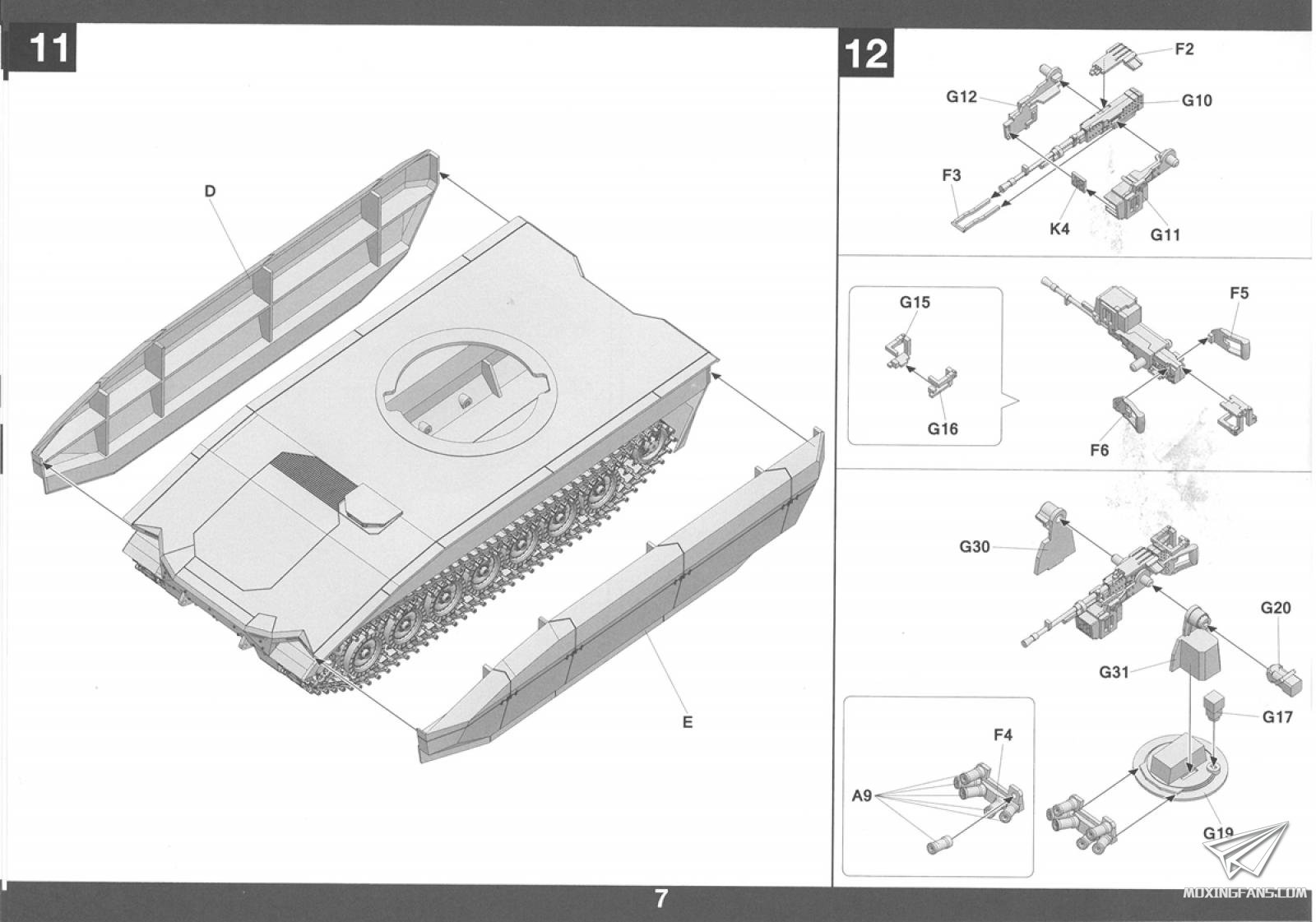 11

D

E

12

F2

G12

G10

F3

K4

G11

G15

G16

F5

F6

G30

G20

G31

G17

F4

A9

G19

7

MOXINGFANS.COM