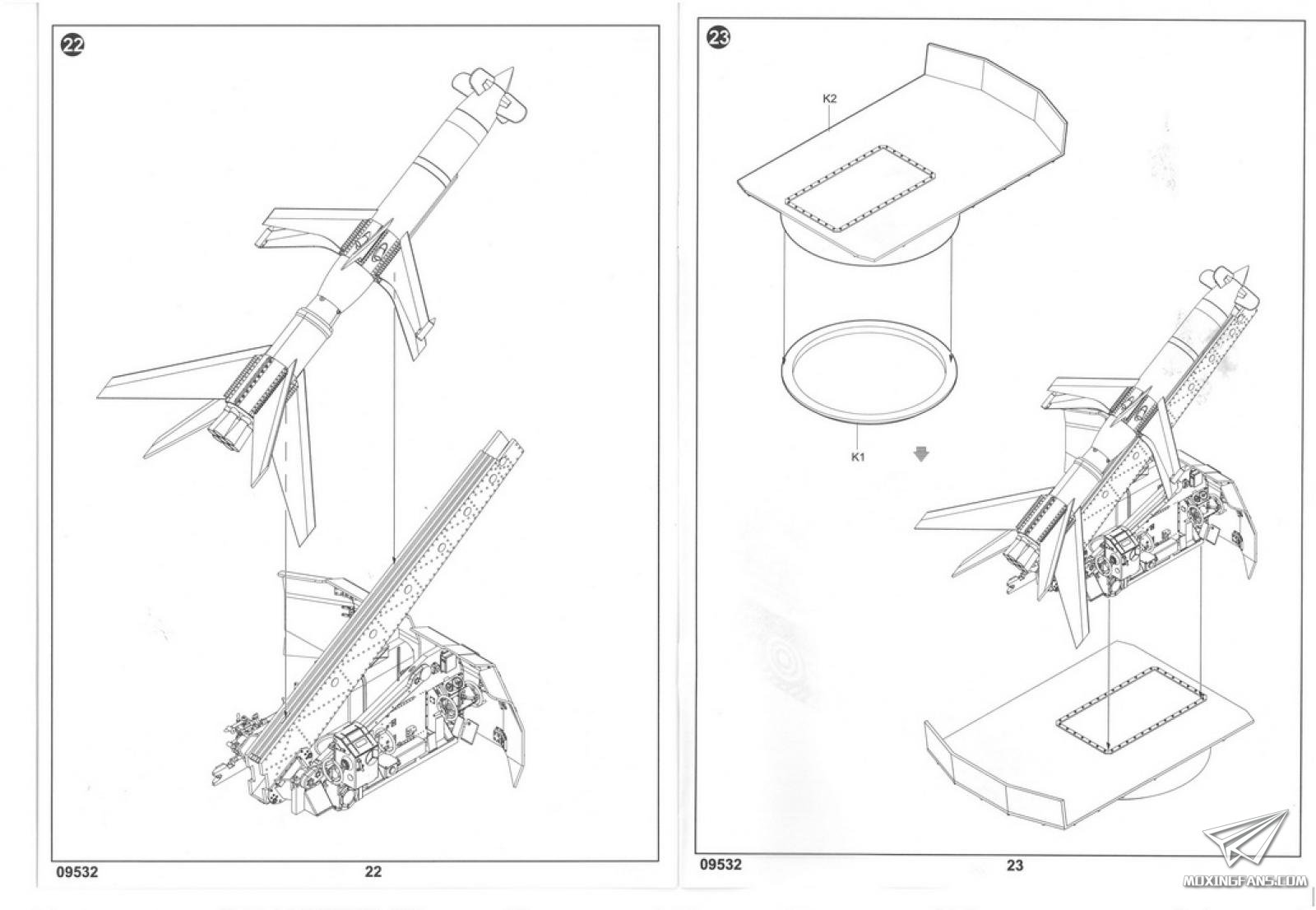 22

09532 22

23

K2

K1

09532 23

MOXINGFANS.COM