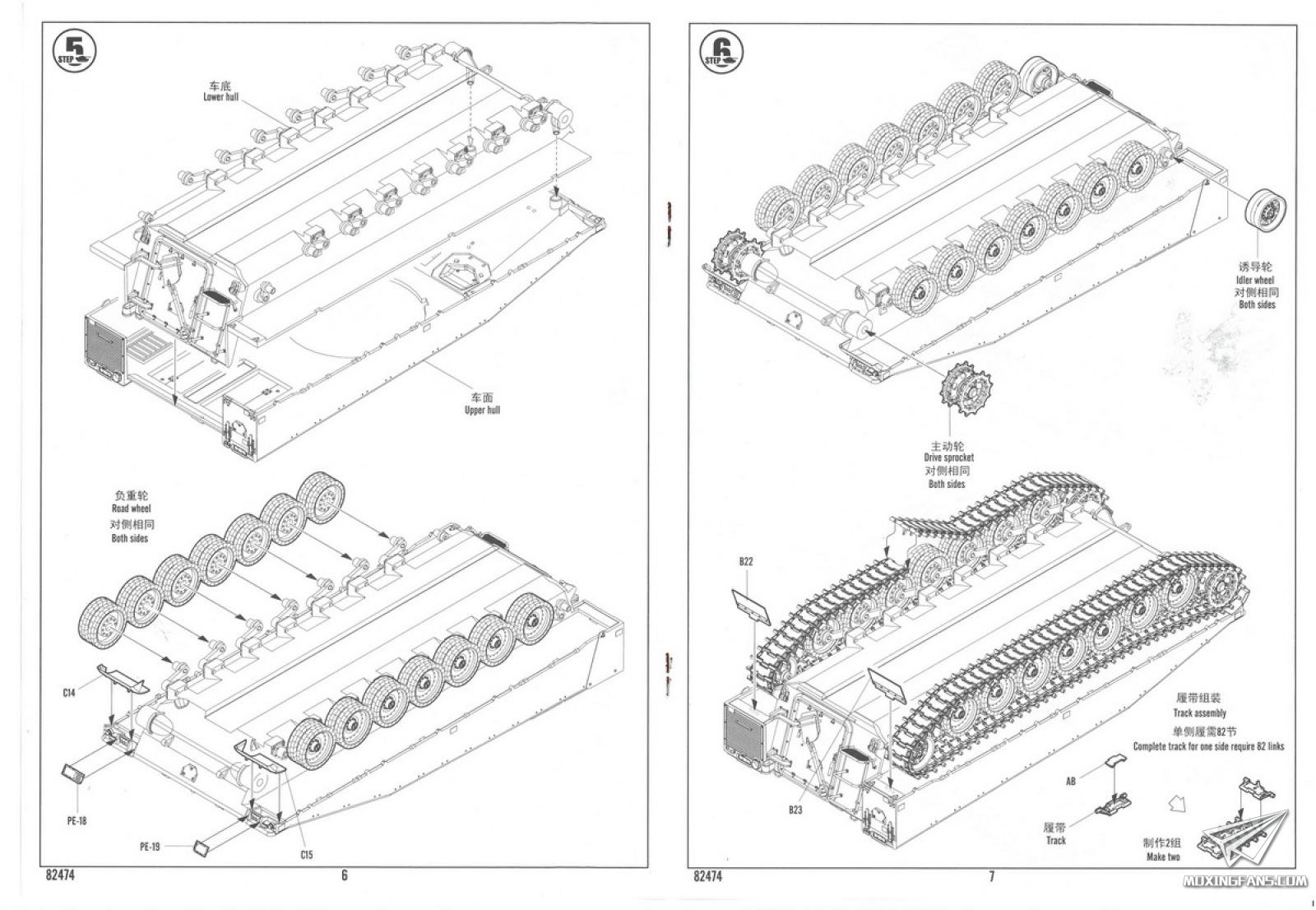 5 STEP

车底
Lower hull

车面
Upper hull

负重轮
Road wheel
对侧相同
Both sides

C14

PE-18

PE-19

C15

82474 6

6 STEP

诱导轮
Idler wheel
对侧相同
Both sides

主动轮
Drive sprocket
对侧相同
Both sides

B22

B23

履带组装
Track assembly
单侧履需82节
Complete track for one side require 82 links

AB

履带
Track

制作2组
Make two

82474 7

MOXINGFANS.COM