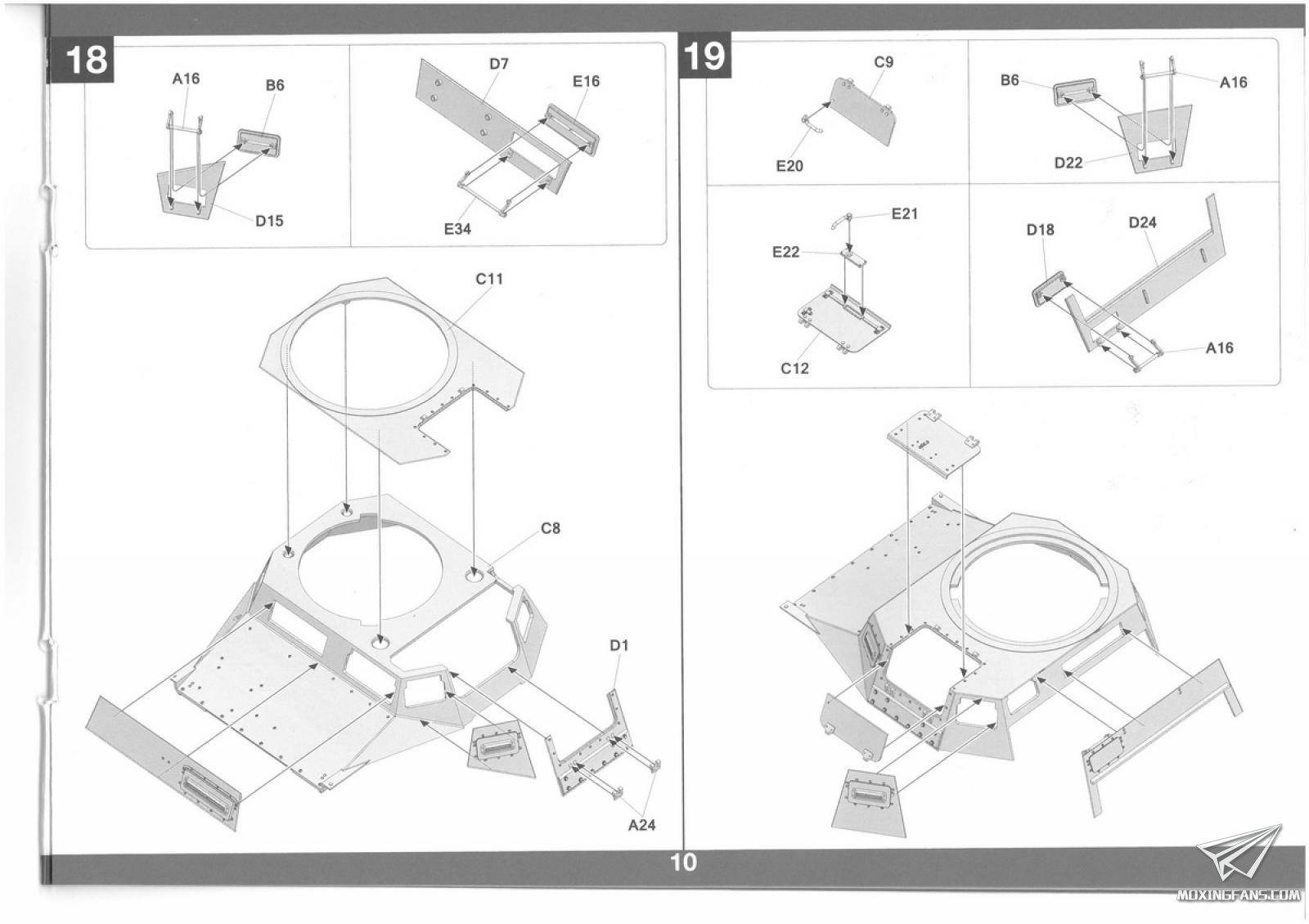 18

A16
B6
D15

D7
E16
E34

C11
C8
D1
A24

19

C9
E20

B6
A16
D22

E21
E22
C12

D18
D24
A16

10

MOXINGFANS.COM