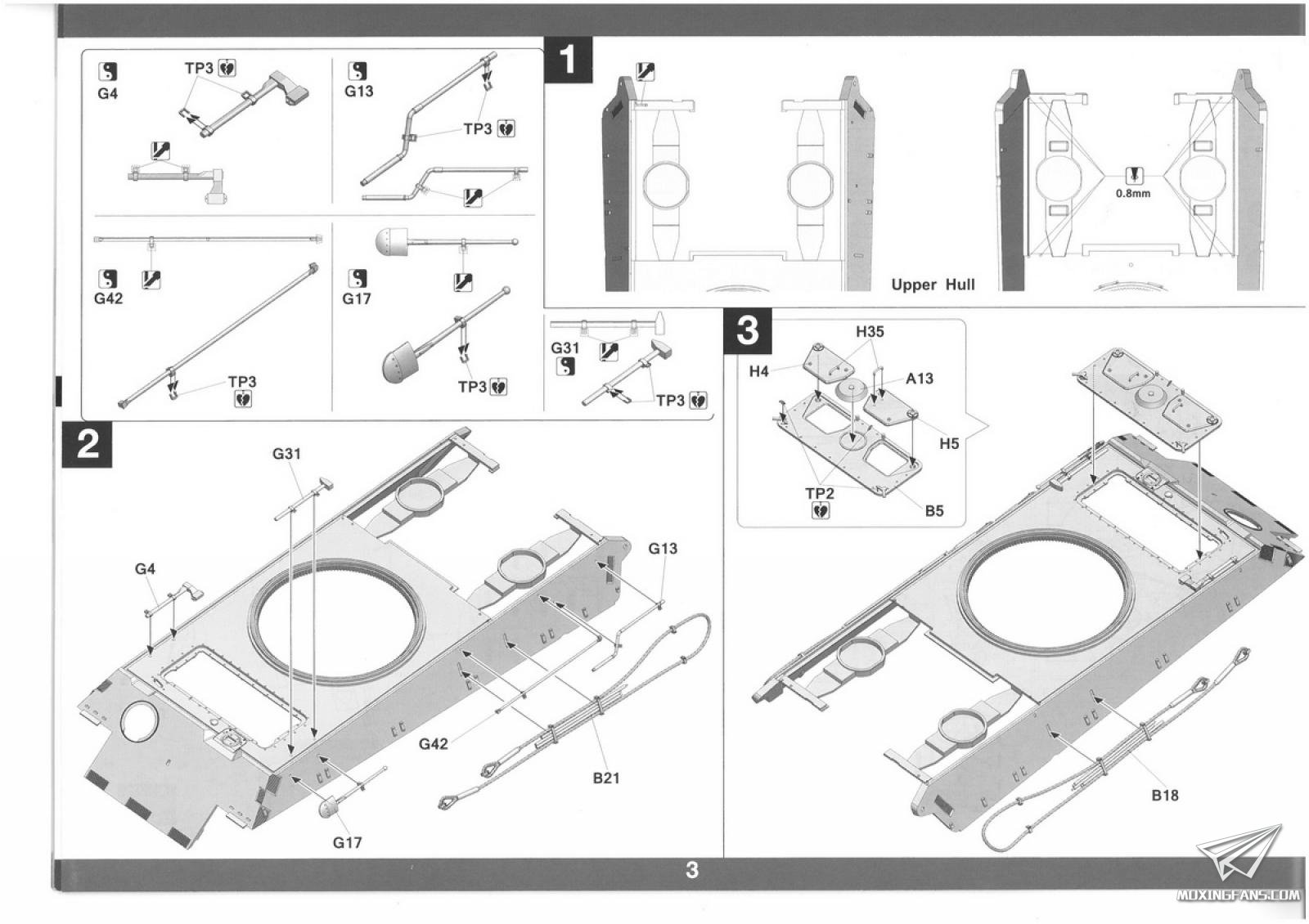 G4
TP3

G13
TP3

G42
TP3

G17
TP3

G31
TP3

1

0.8mm

Upper Hull

2

G31
G4
G13
G42
B21
G17

3

H35
H4
A13
H5
TP2
B5

B18

3

MOXINGFANS.COM