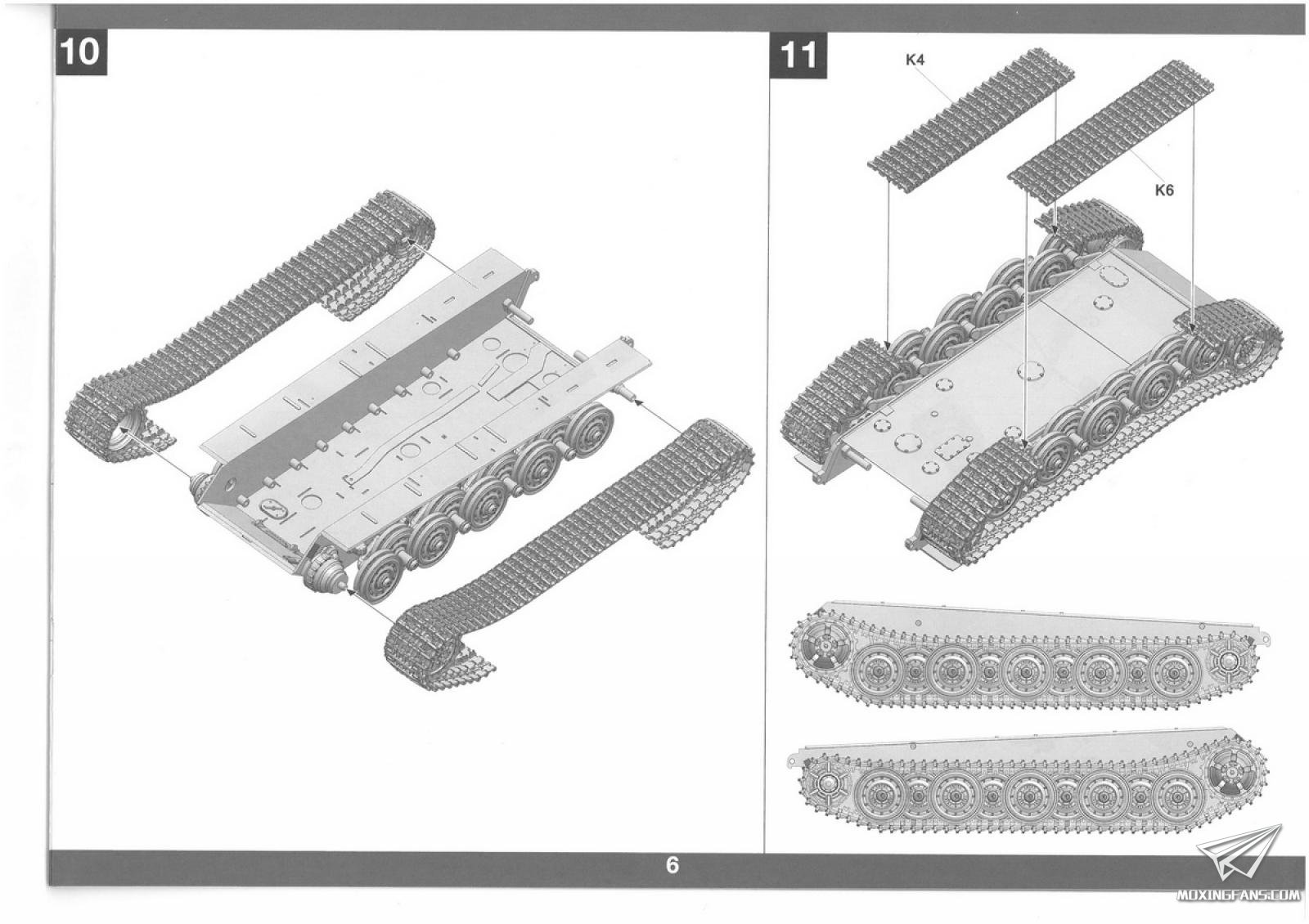 10

11

K4

K6

6

MOXINGFANS.COM