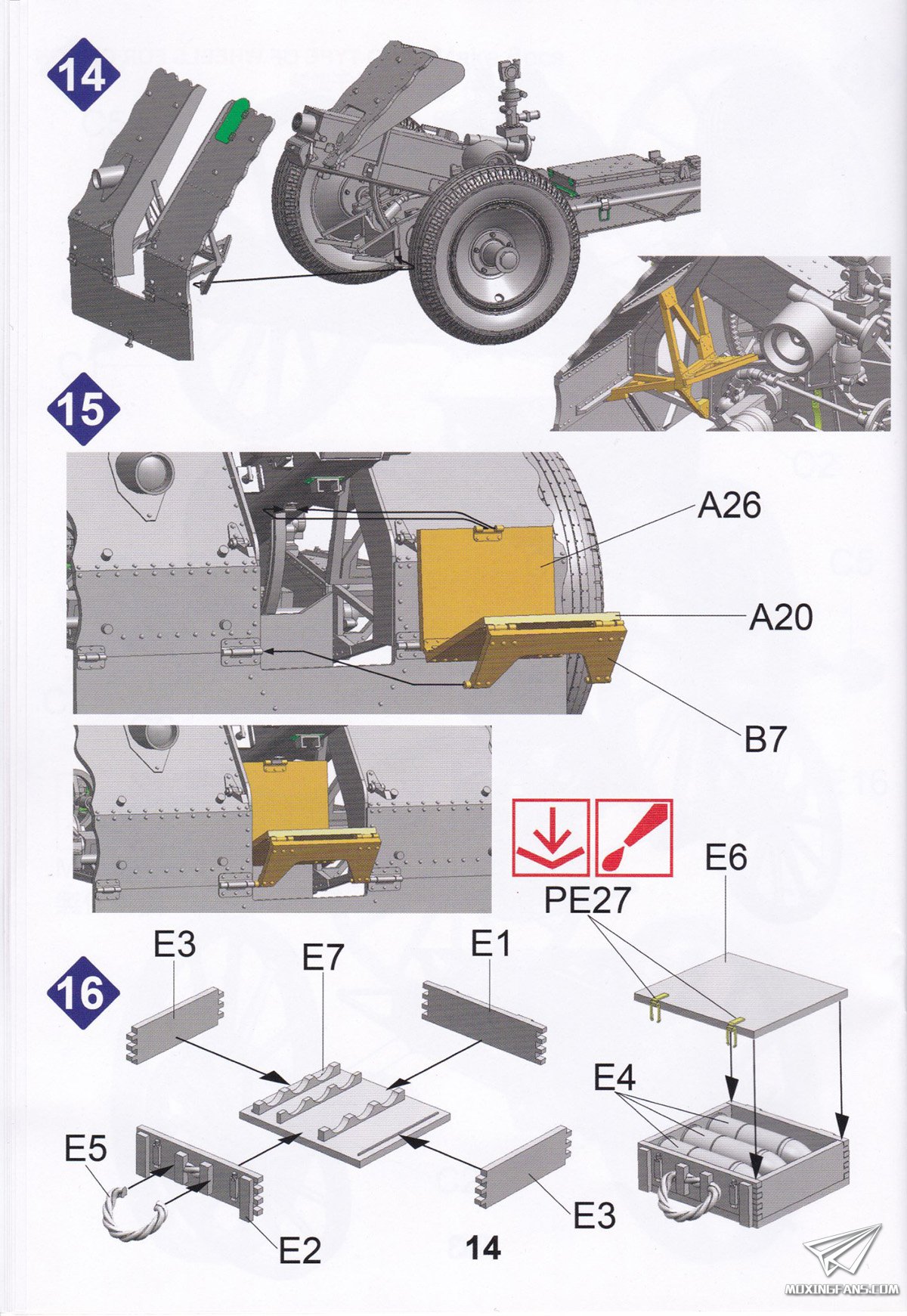 14

15

A26

A20

B7

PE27

E6

16

E3

E7

E1

E4

E5

E2

E3

14

MOXINGFANS.COM