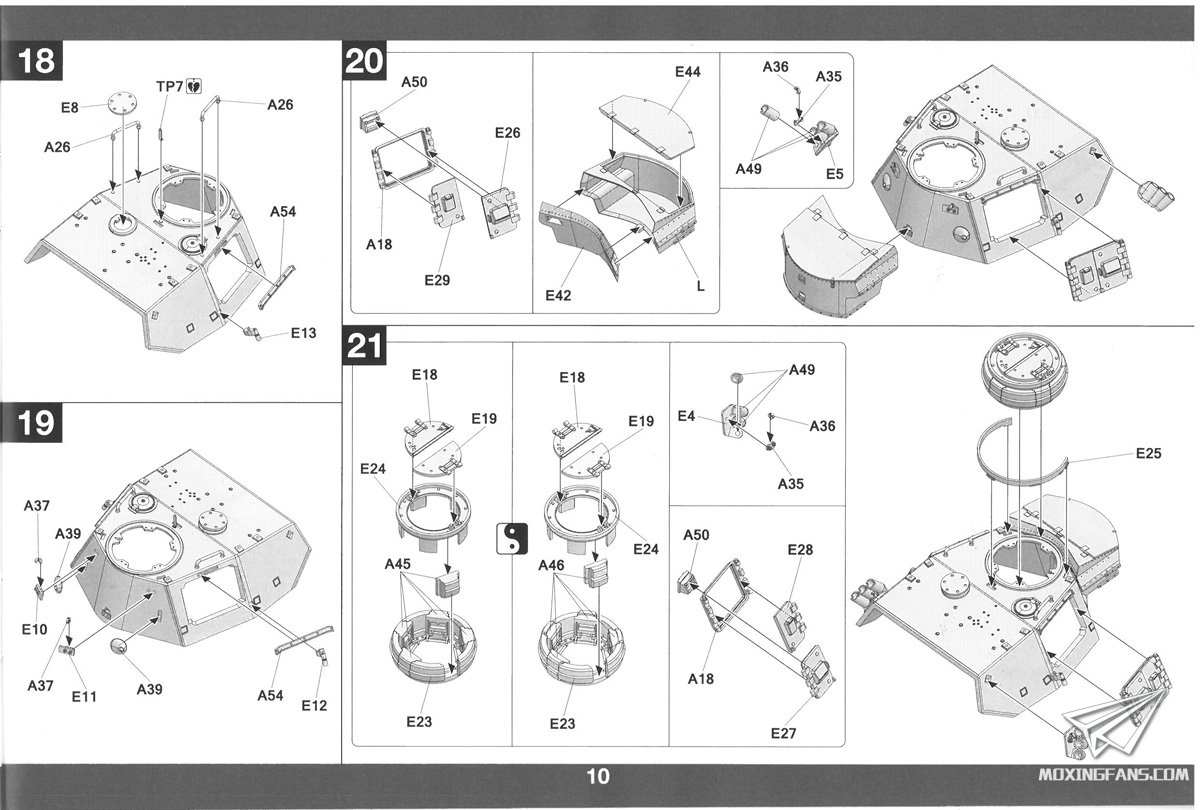 18

E8
TP7
A26
A26
A54
E13

19

A37
A39
E10
A37
E11
A39
A54
E12

20

A50
E26
A18
E29

E44
E42
L

A36
A35
A49
E5

21

E18
E19
E24
A45
E23

E18
E19
E24
A46
E23

A49
E4
A36
A35

A50
E28
A18
E27

E25

10

MOXINGFANS.COM