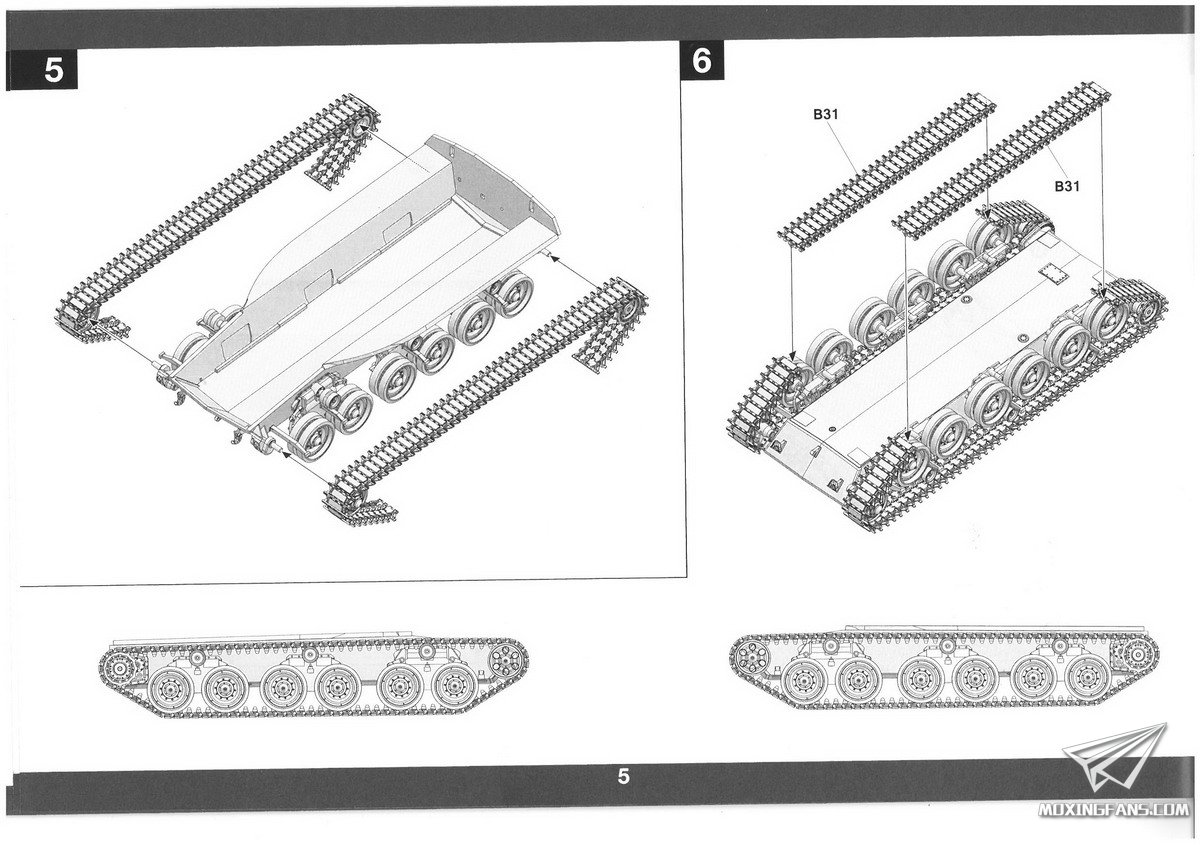 5

6

B31

B31

5

MOXINGFANS.COM