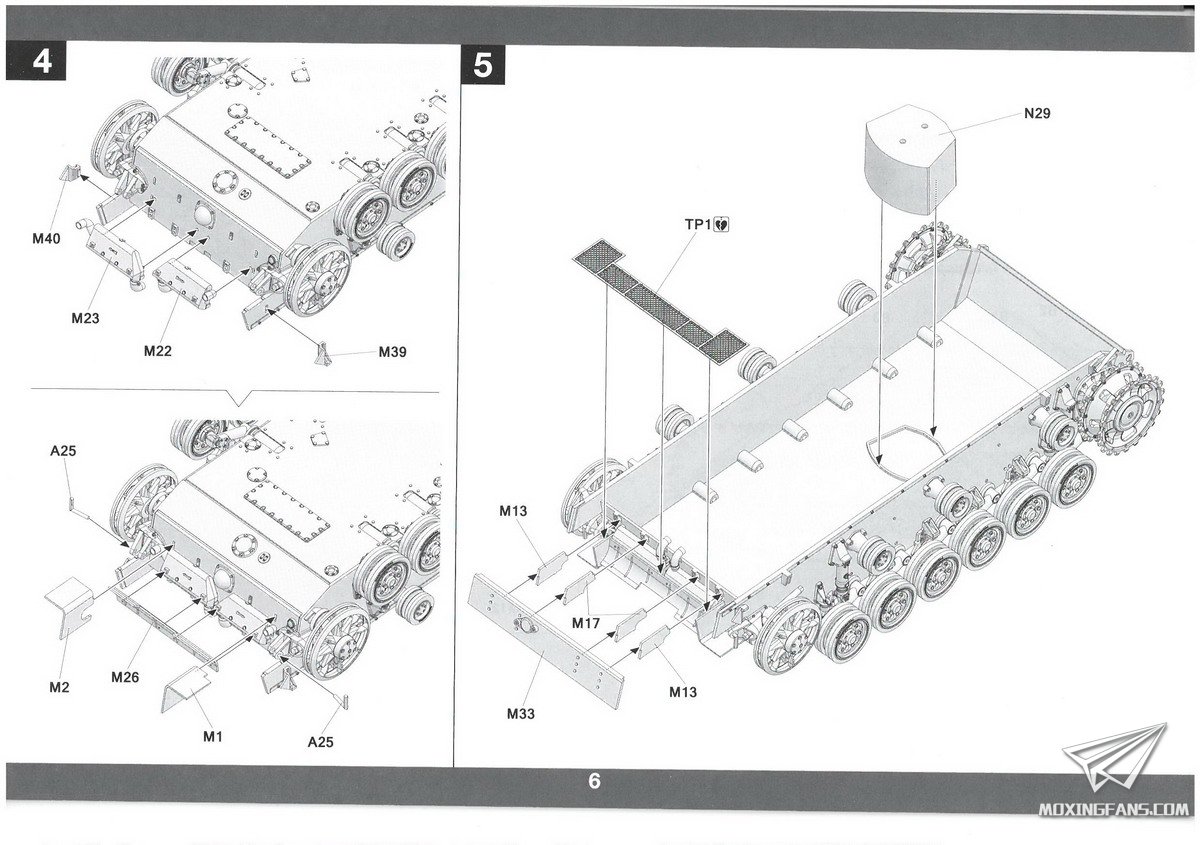 4

M40

M23

M22

M39

A25

M2

M26

M1

A25

5

N29

TP1

M13

M17

M13

M33

6

MOXINGFANS.COM