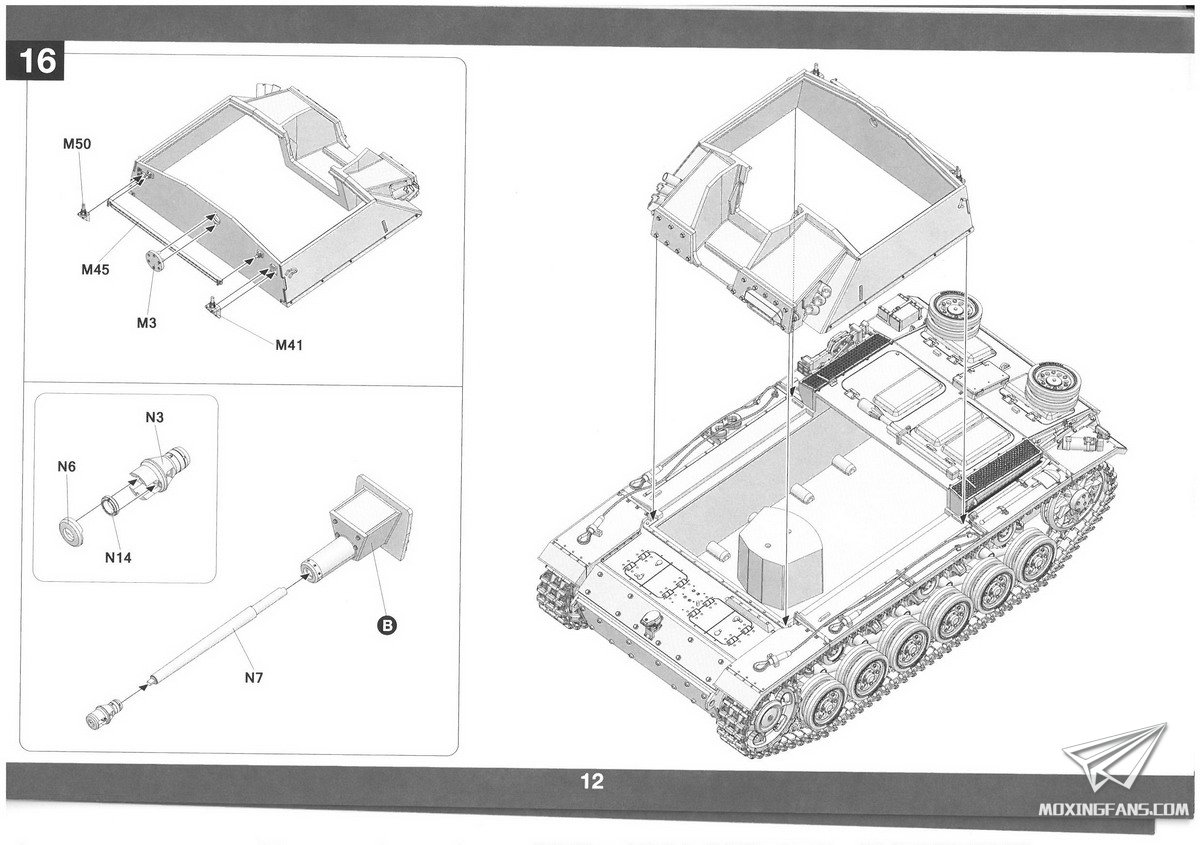 16

M50

M45

M3

M41

N3

N6

N14

B

N7

12

MOXINGFANS.COM