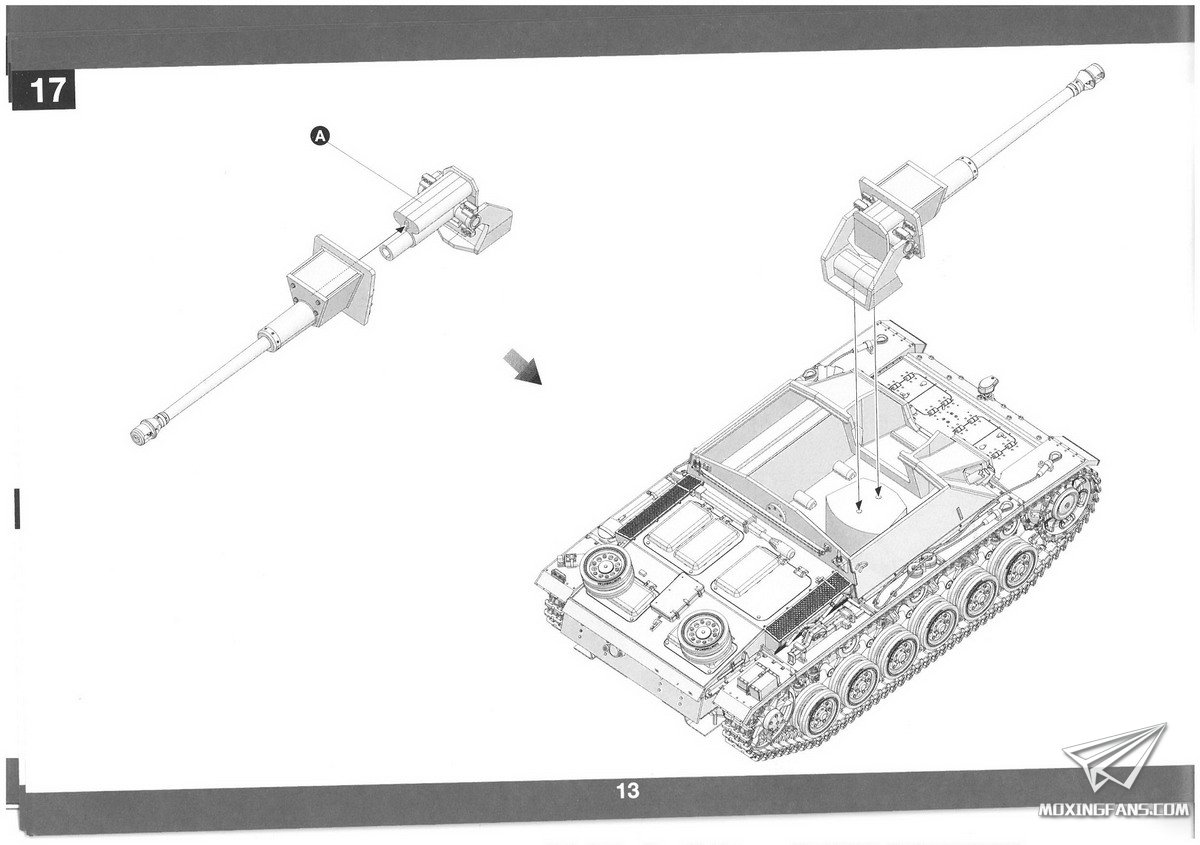 17

A

13

MOXINGFANS.COM