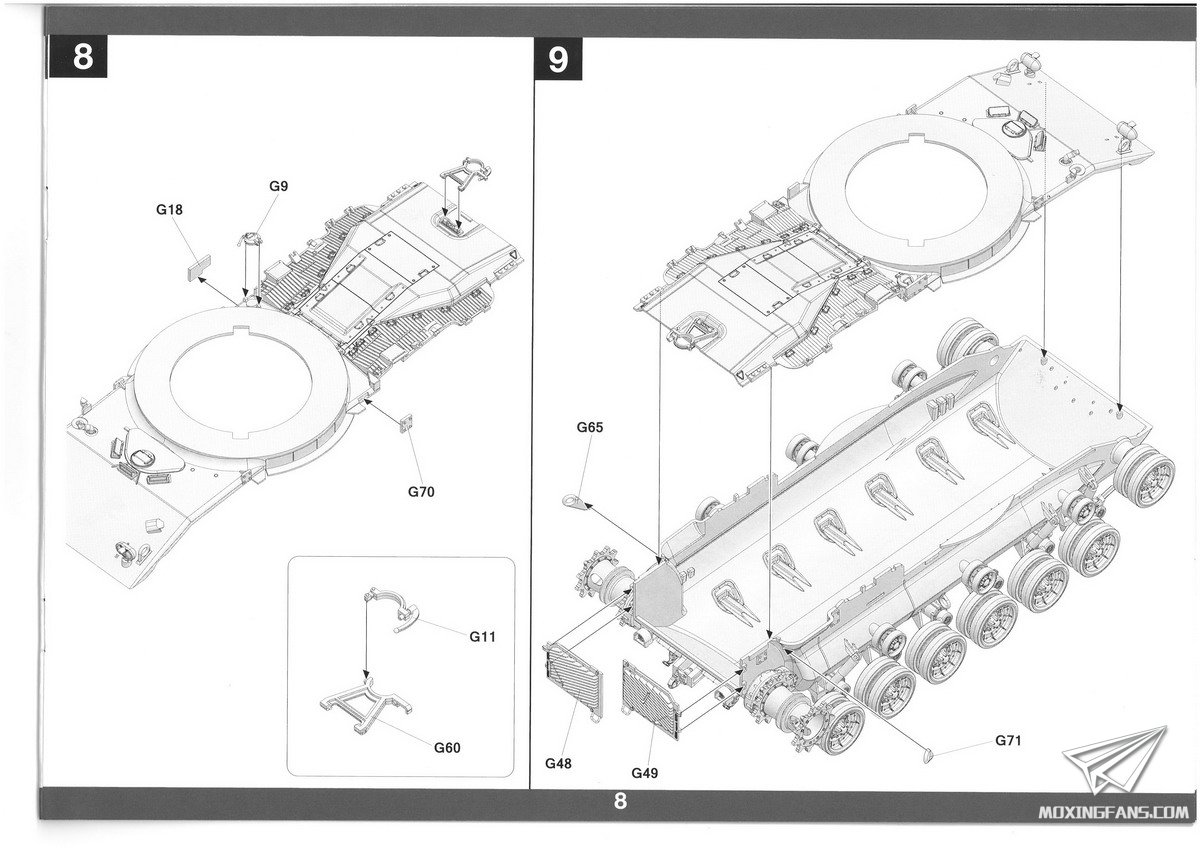 8

G18

G9

G70

G11

G60

9

G65

G48

G49

G71

8

MOXINGFANS.COM