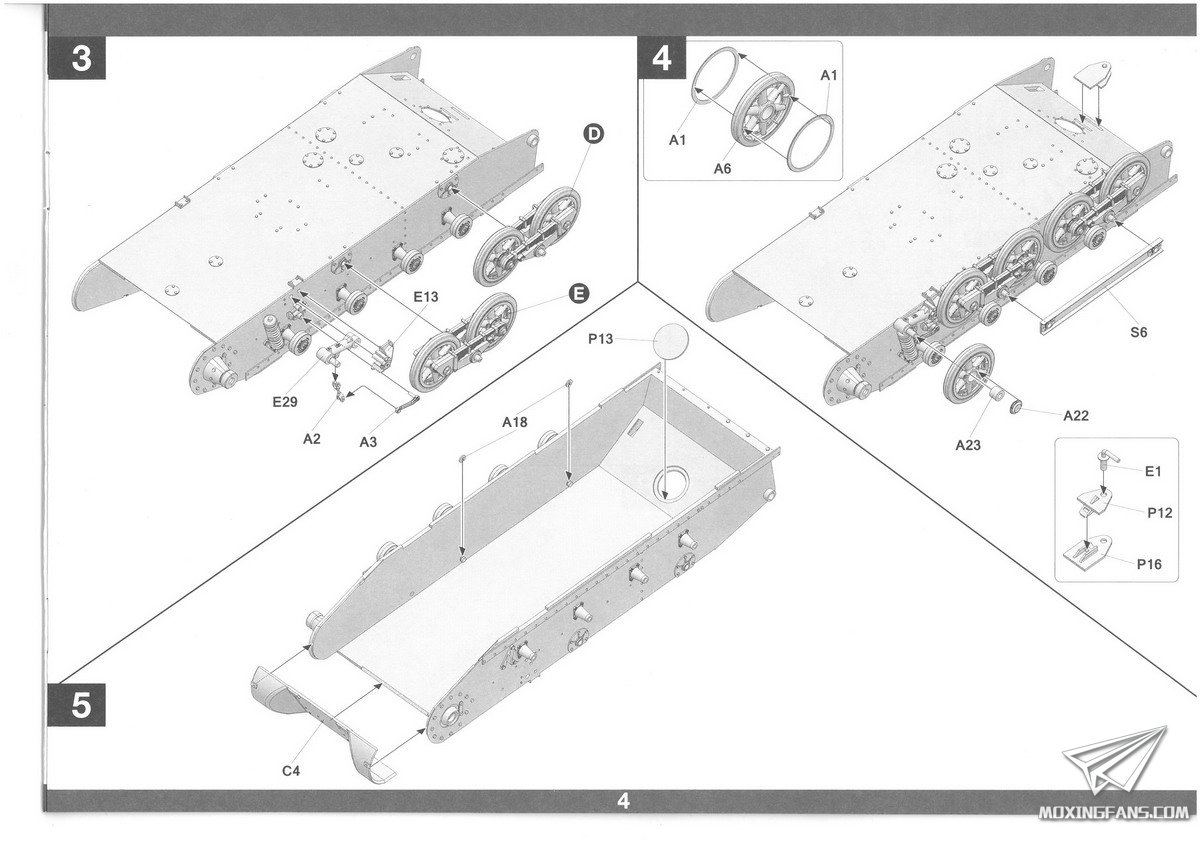 3

D

E

E13

E29

A2

A3

4

A1

A1

A6

S6

A22

A23

E1

P12

P16

P13

A18

5

C4

4

MOXINGFANS.COM