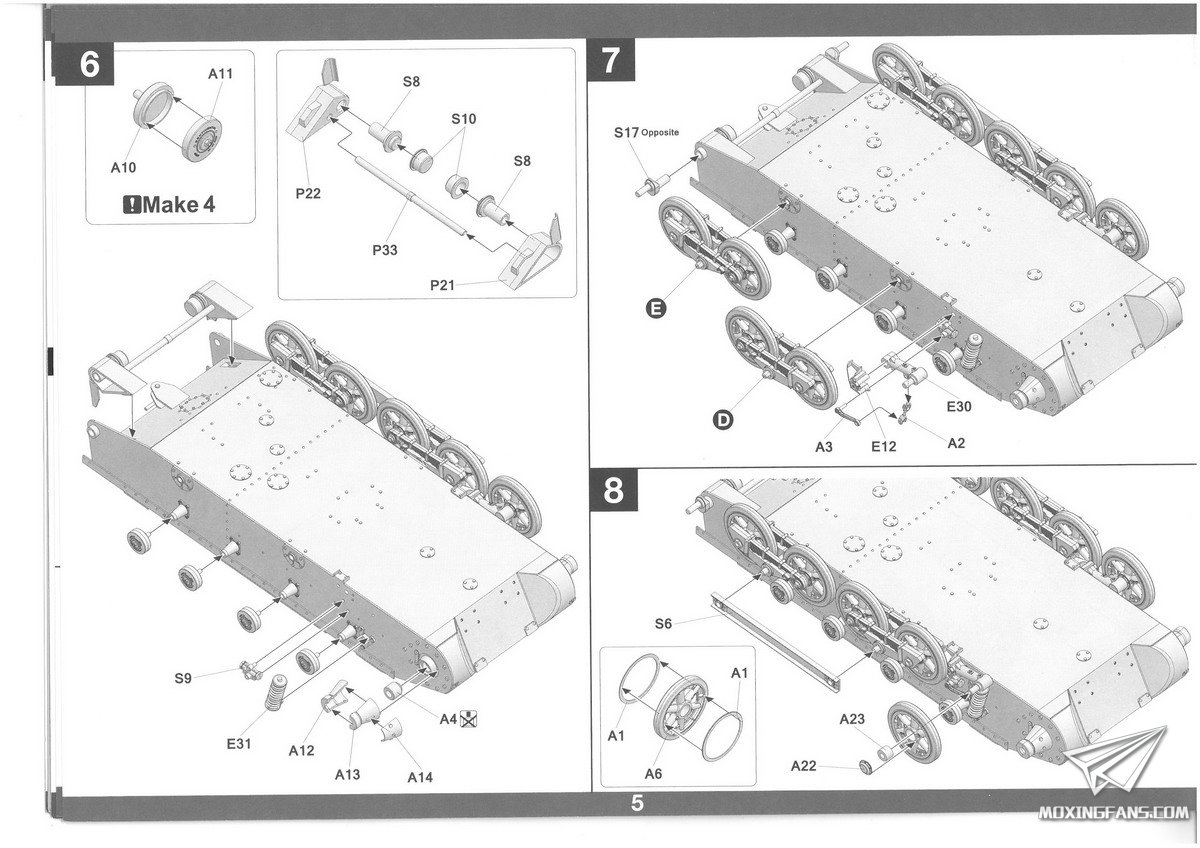 6

A11

A10

Make 4

S8

S10

S8

P22

P33

P21

S9

E31

A12

A13

A14

A4

7

S17 Opposite

E

D

A3

E12

A2

E30

8

S6

A1

A1

A6

A23

A22

5

MOXINGFANS.COM