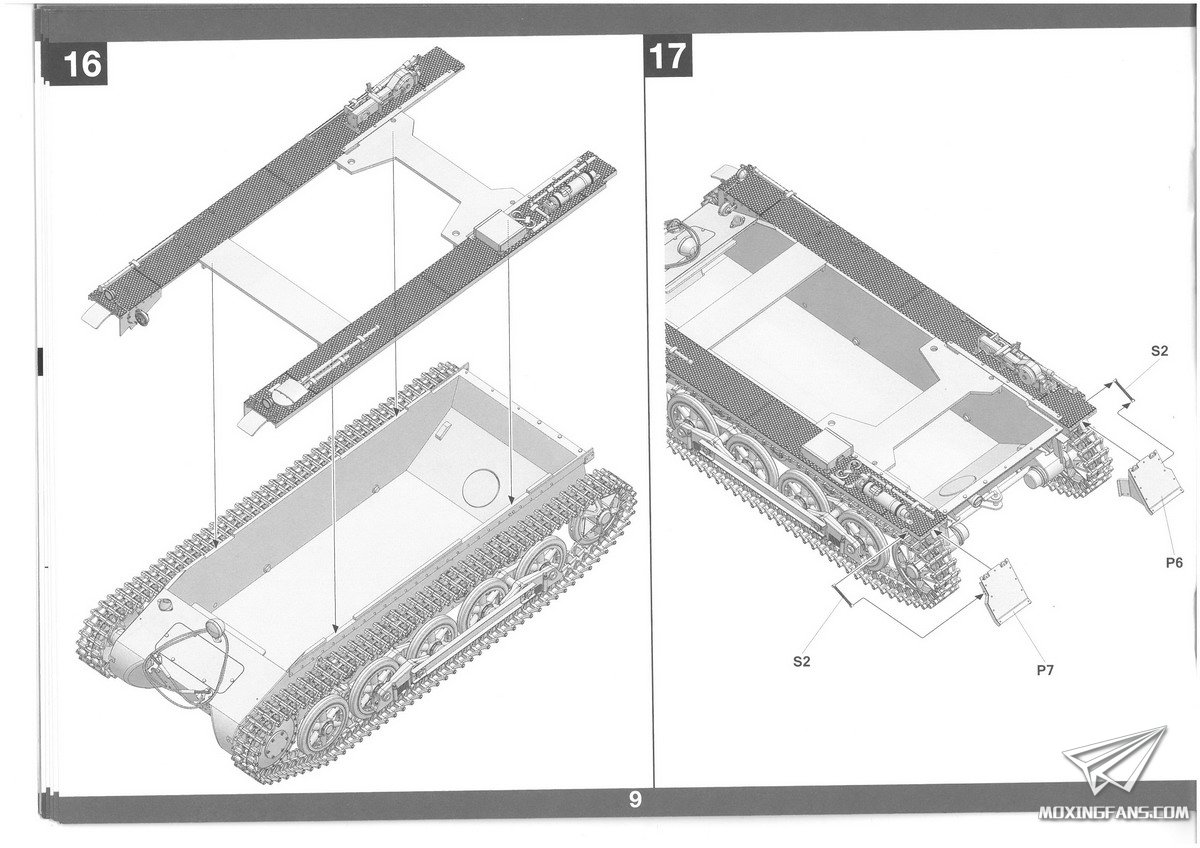 16

17

S2

P6

S2

P7

9

MOXINGFANS.COM