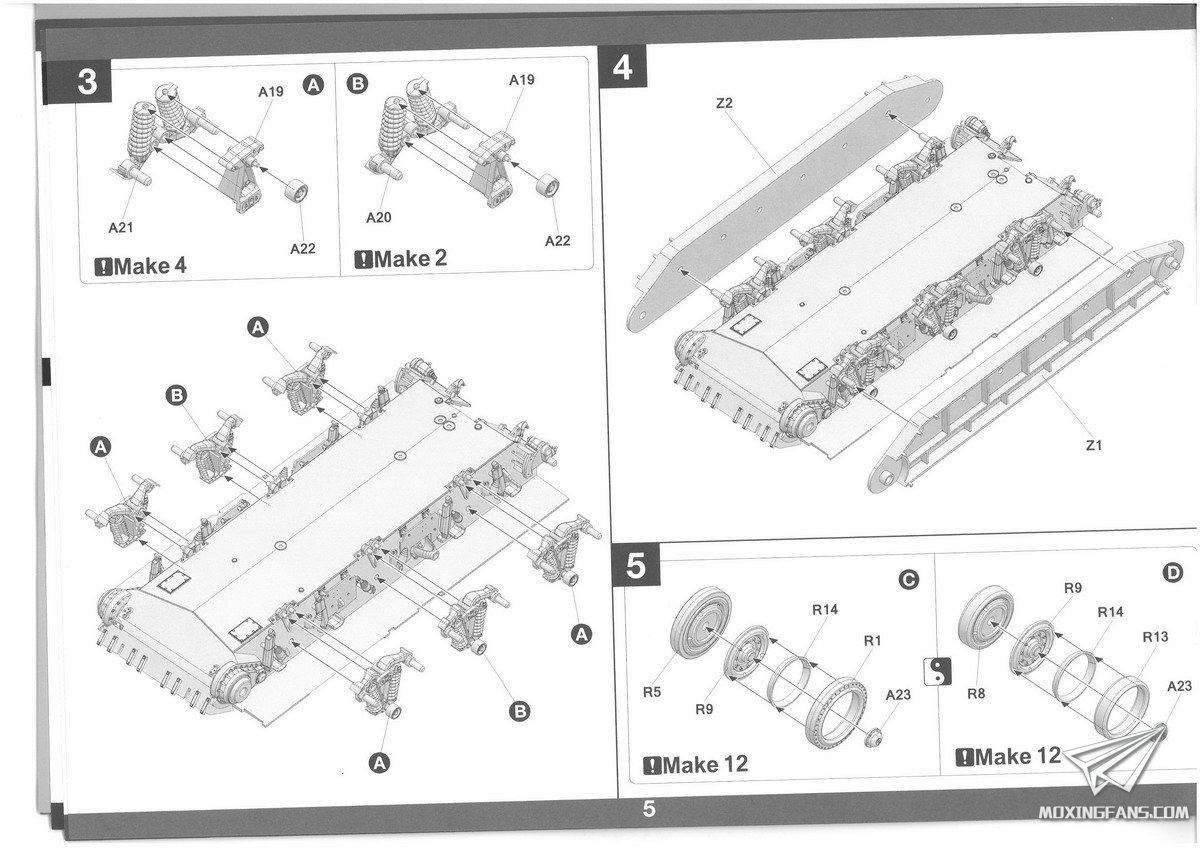 3

A19
A
A21
A22
!Make 4

B
A19
A20
A22
!Make 2

A
B
A
A
B
A

4

Z2
Z1

5

C
R14
R1
R5
R9
A23
!Make 12

D
R9
R14
R13
R8
A23
!Make 12

5

MOXINGFANS.COM