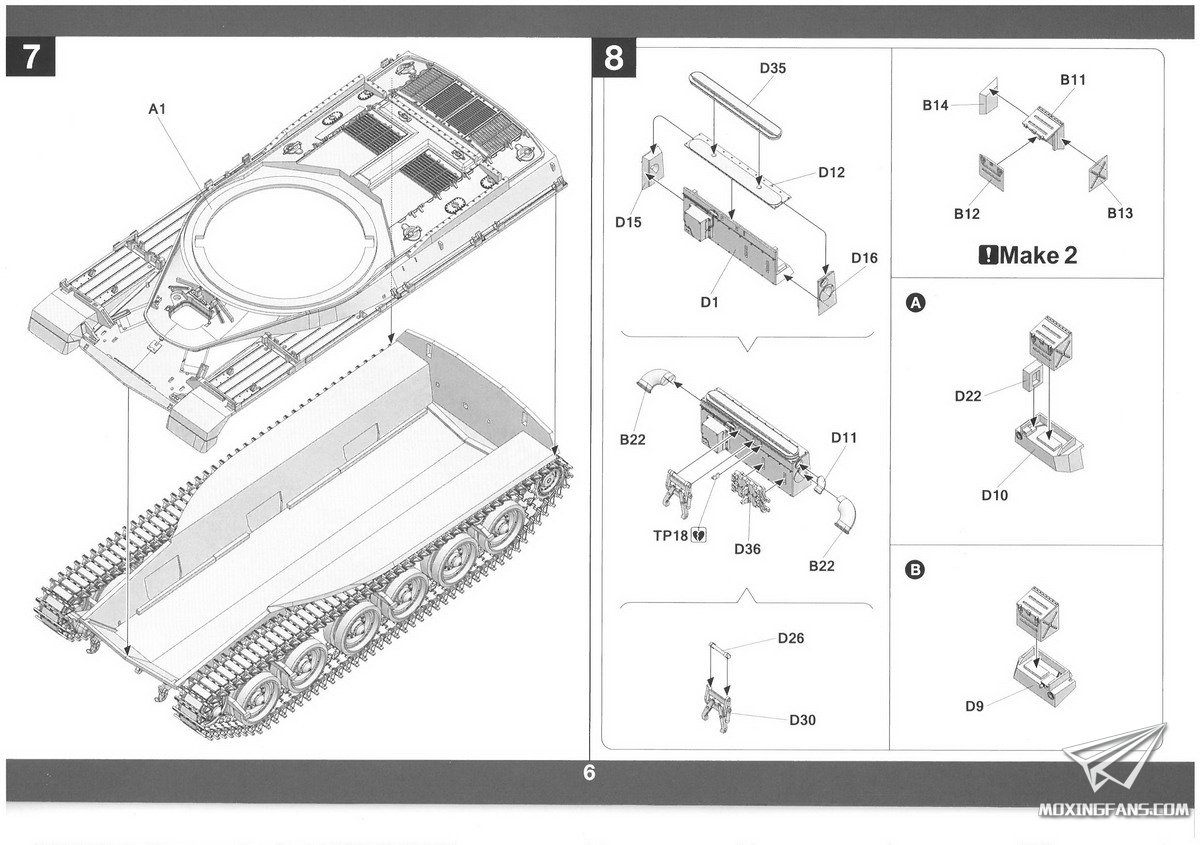 7

A1

8

D35

D12

D15

D16

D1

B22

D11

TP18

D36

B22

D26

D30

B14

B11

B12

B13

Make 2

A

D22

D10

B

D9

6

MOXINGFANS.COM