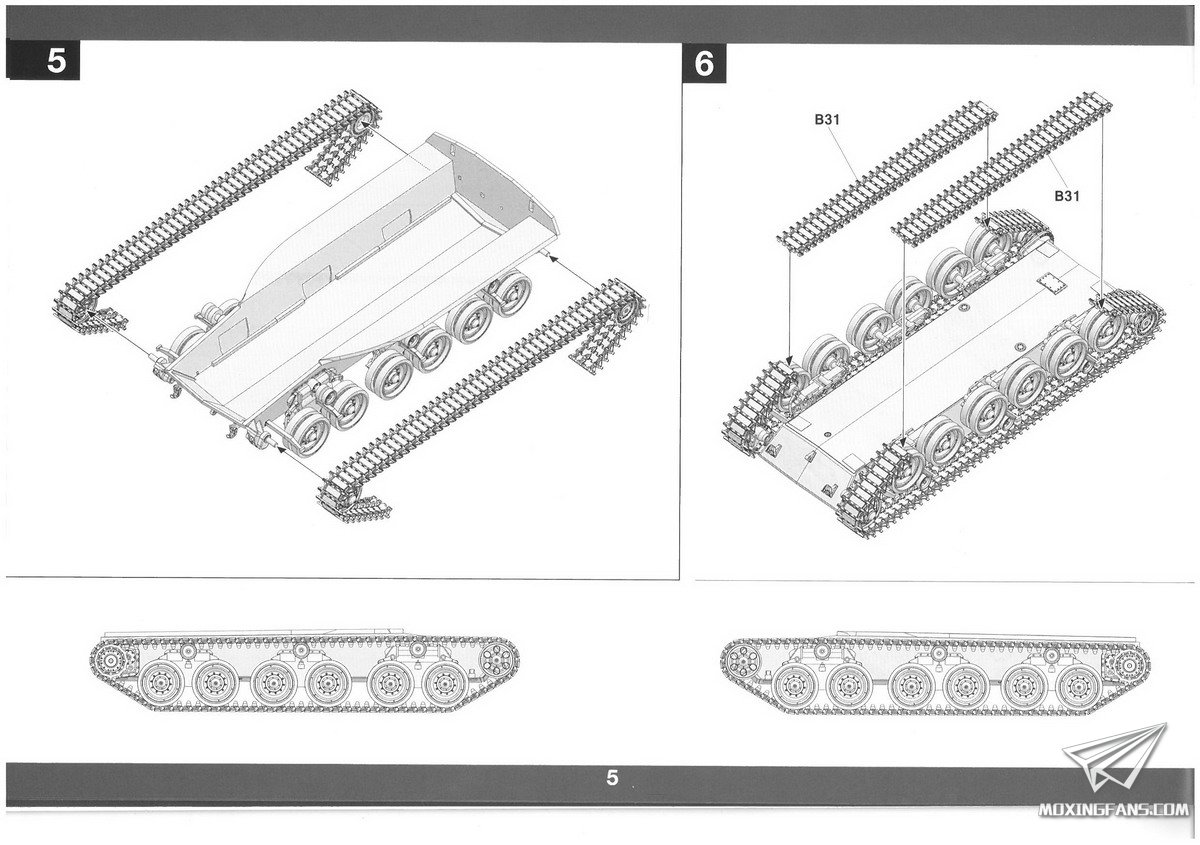 5

6

B31

B31

5

MOXINGFANS.COM