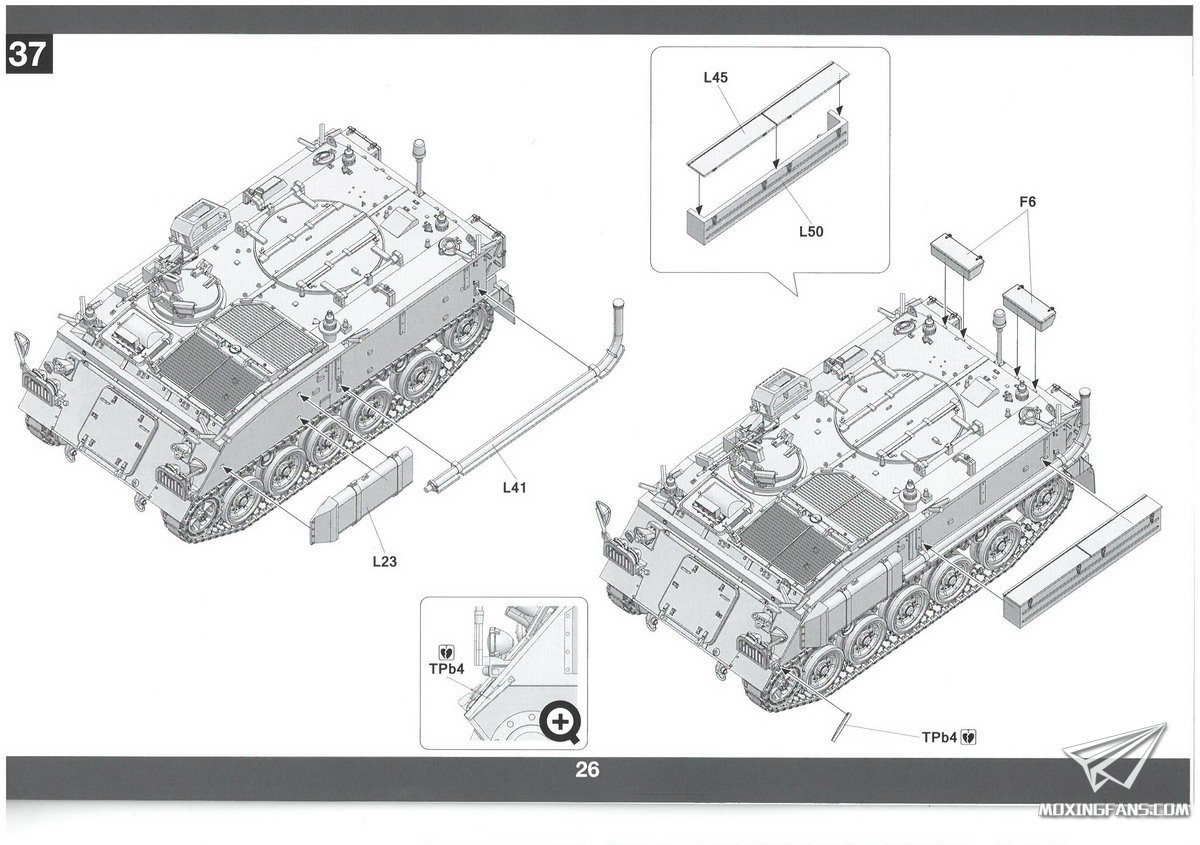 37

L45

L50

F6

L41

L23

TPb4

TPb4

26

MOXINGFANS.COM