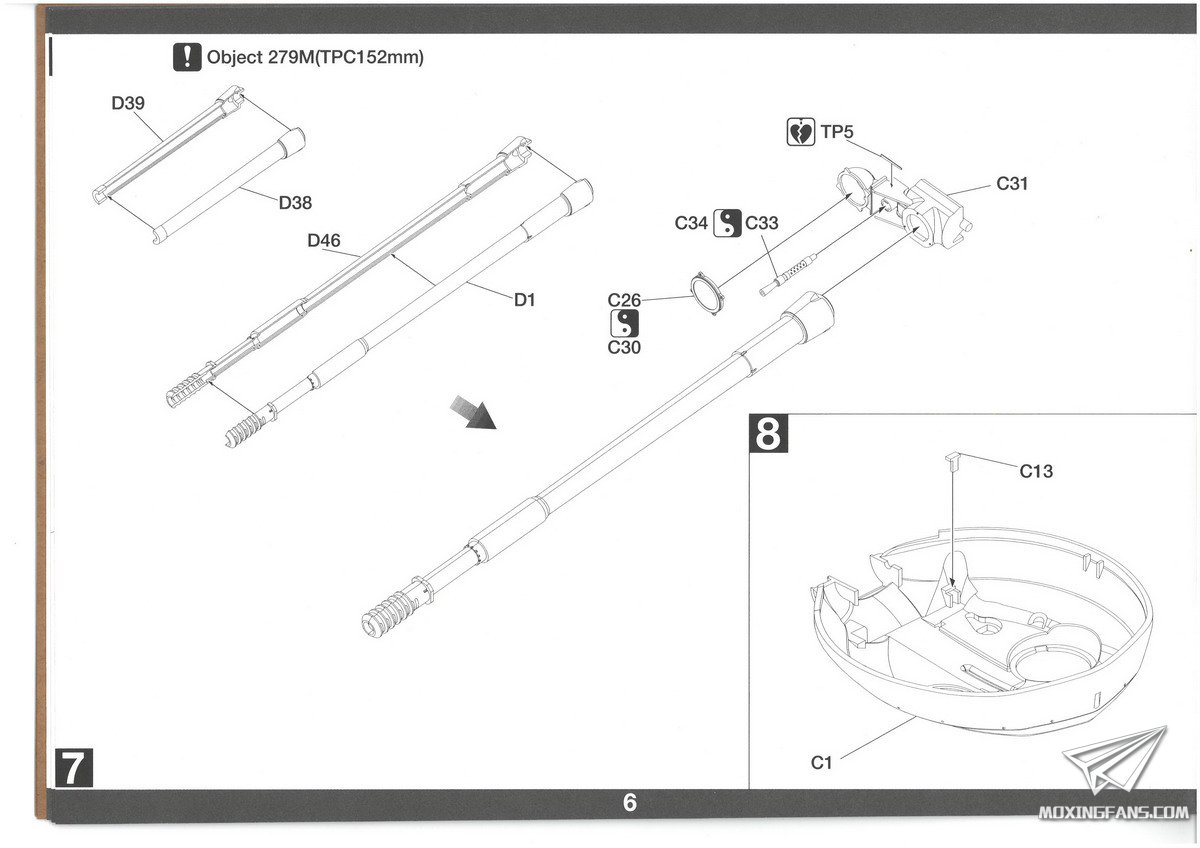 Object 279M(TPC152mm)

D39

D38

D46

D1

TP5

C31

C34 C33

C26

C30

8

C13

C1

7

6

MOXINGFANS.COM