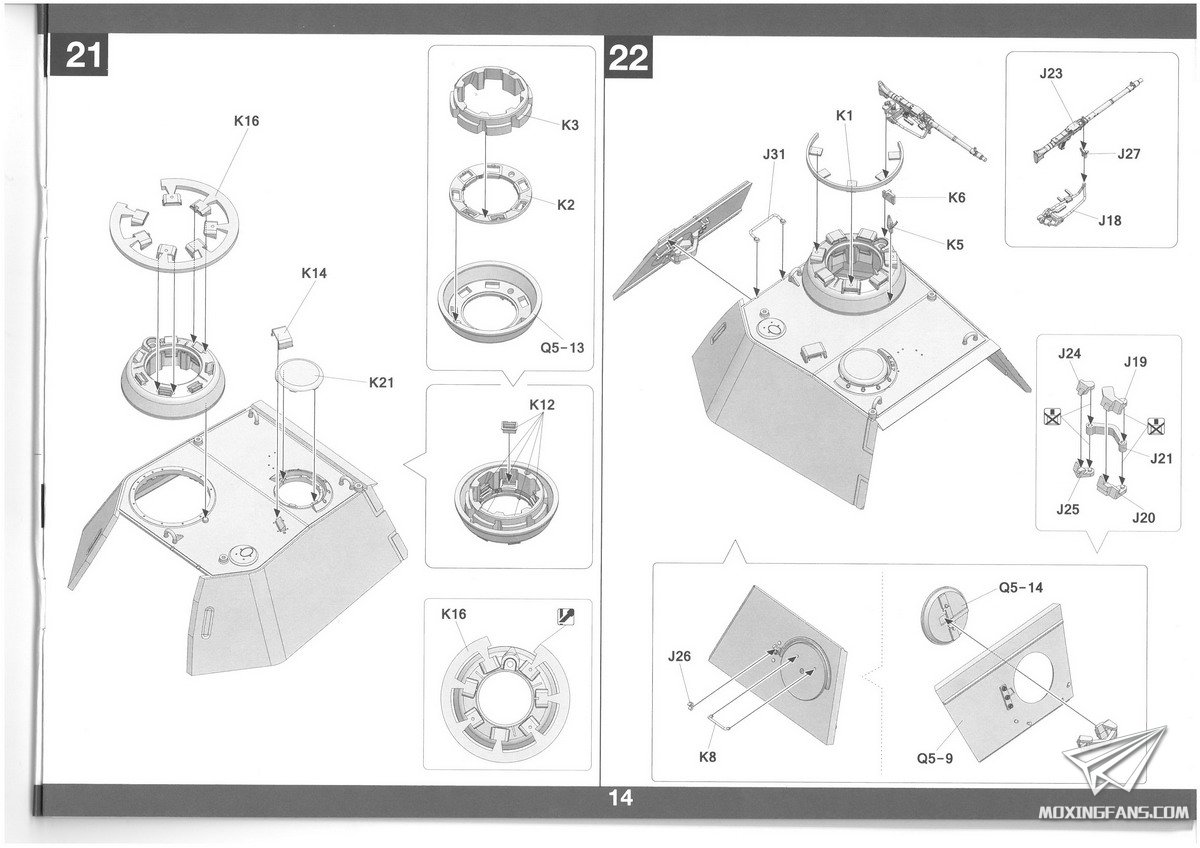 21

K16

K14

K21

K3

K2

Q5-13

K12

K16

22

J31

K1

K6

K5

J23

J27

J18

J24

J19

J21

J25

J20

J26

K8

Q5-14

Q5-9

14

MOXINGFANS.COM