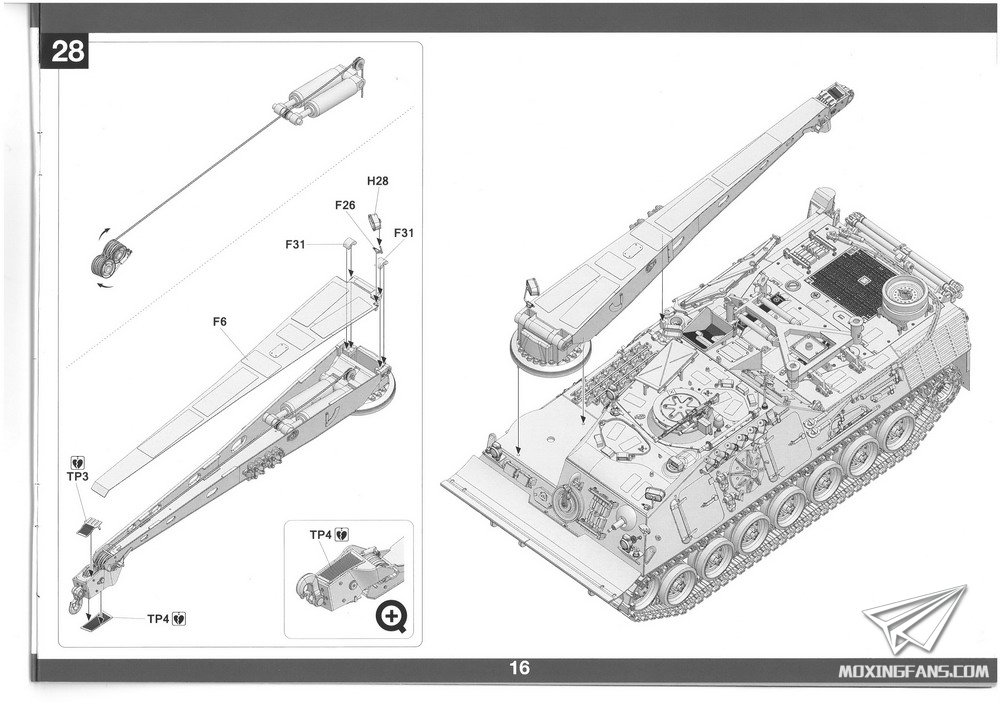 28

H28
F26
F31
F31
F6
TP3
TP4
TP4

16

MOXINGFANS.COM