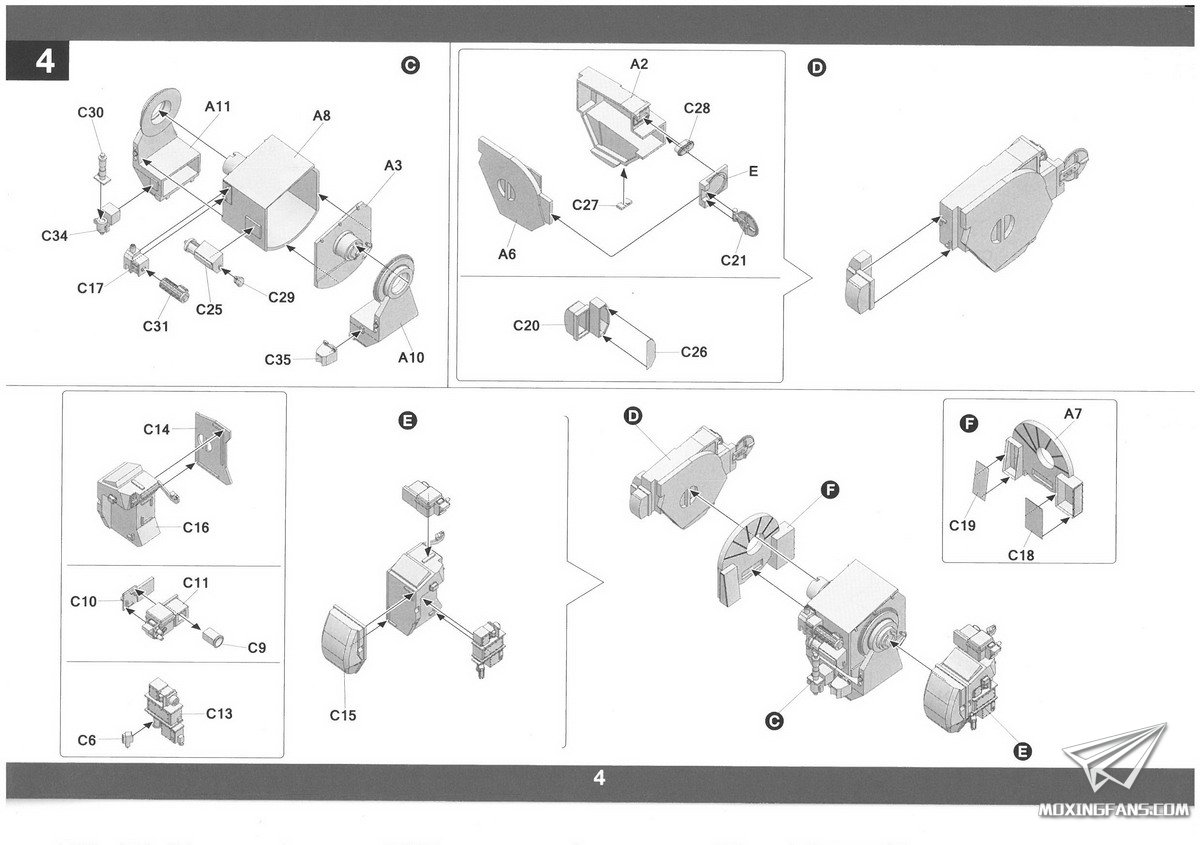 4

C

C30
A11
A8
A3
C34
C17
C25
C29
C31
C35
A10

A2
C28
E
C27
A6
C21

C20
C26

D

C14
C16

C10
C11
C9

C13
C6

E

C15

D
F
C
E

F
A7
C19
C18

4

MOXINGFANS.COM