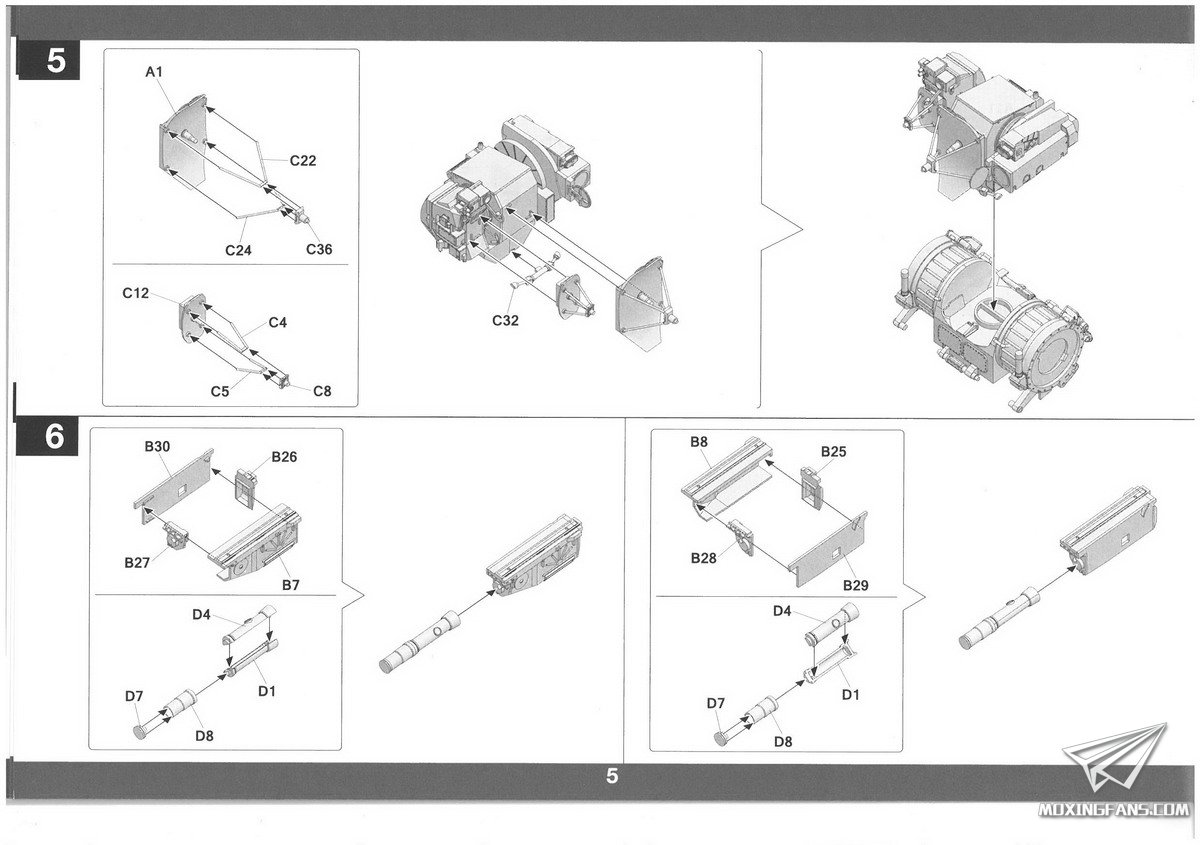 5

A1

C22

C24

C36

C12

C4

C5

C8

C32

6

B30

B26

B27

B7

D4

D1

D7

D8

B8

B25

B28

B29

D4

D1

D7

D8

5

MOXINGFANS.COM