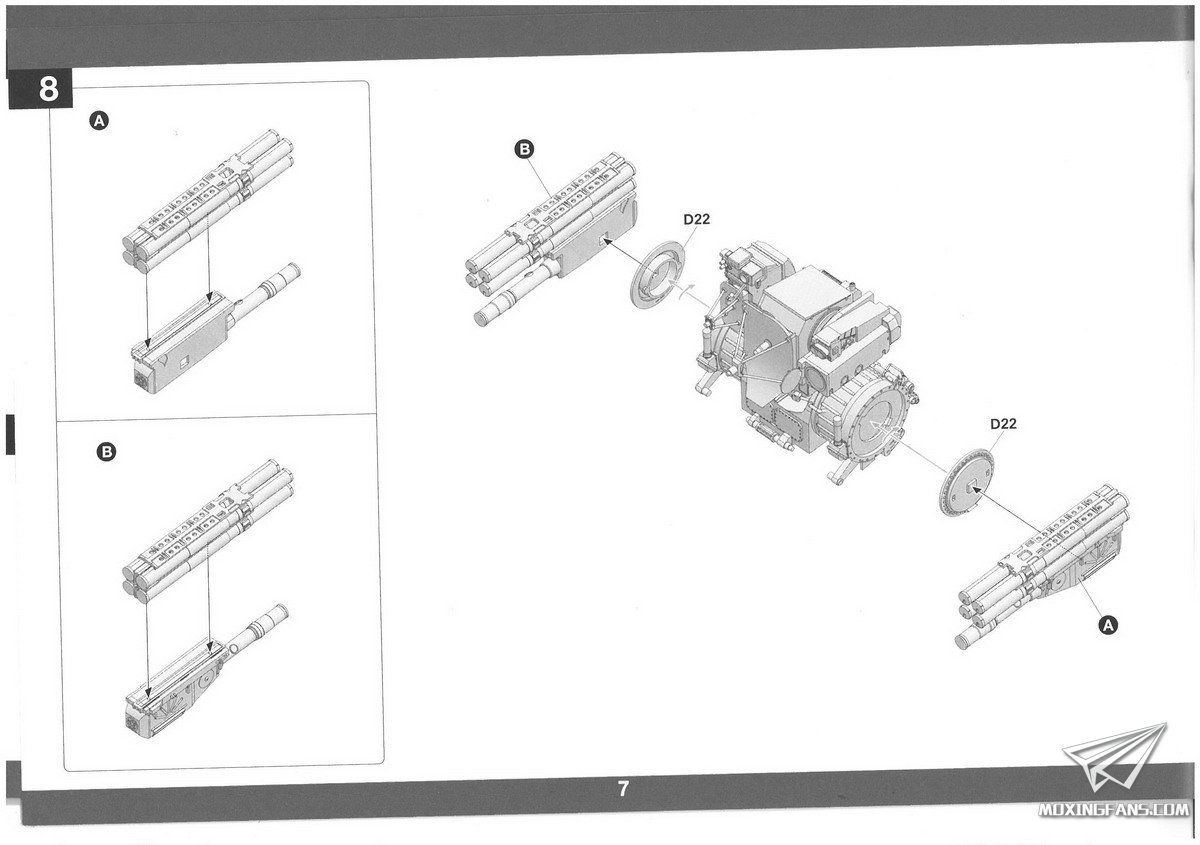 8

A

B

B

D22

D22

A

7

MOXINGFANS.COM