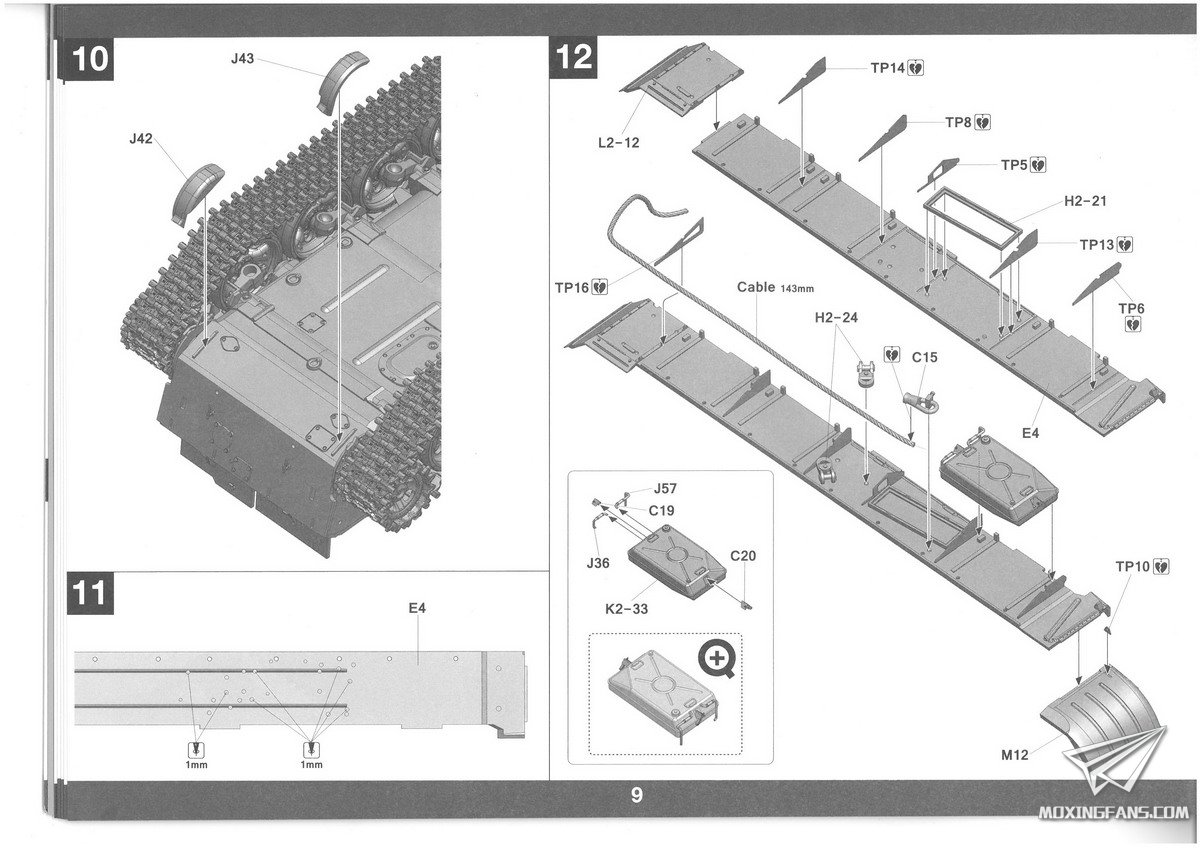 10

J43

J42

11

E4

1mm

1mm

12

L2-12

TP14

TP8

TP5

H2-21

TP13

TP6

TP16

Cable 143mm

H2-24

C15

E4

J57

C19

J36

C20

K2-33

TP10

M12

9

MOXINGFANS.COM