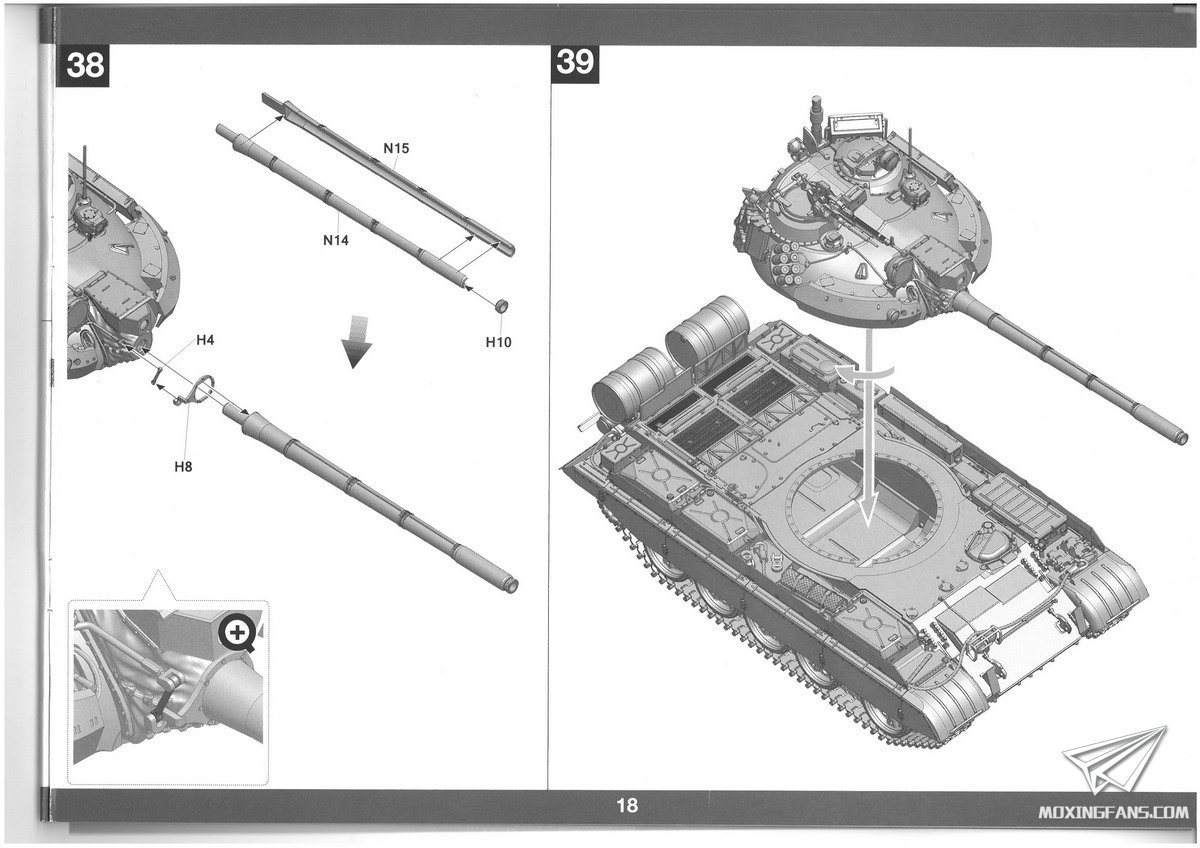 38

N15

N14

H10

H4

H8

39

18

MOXINGFANS.COM