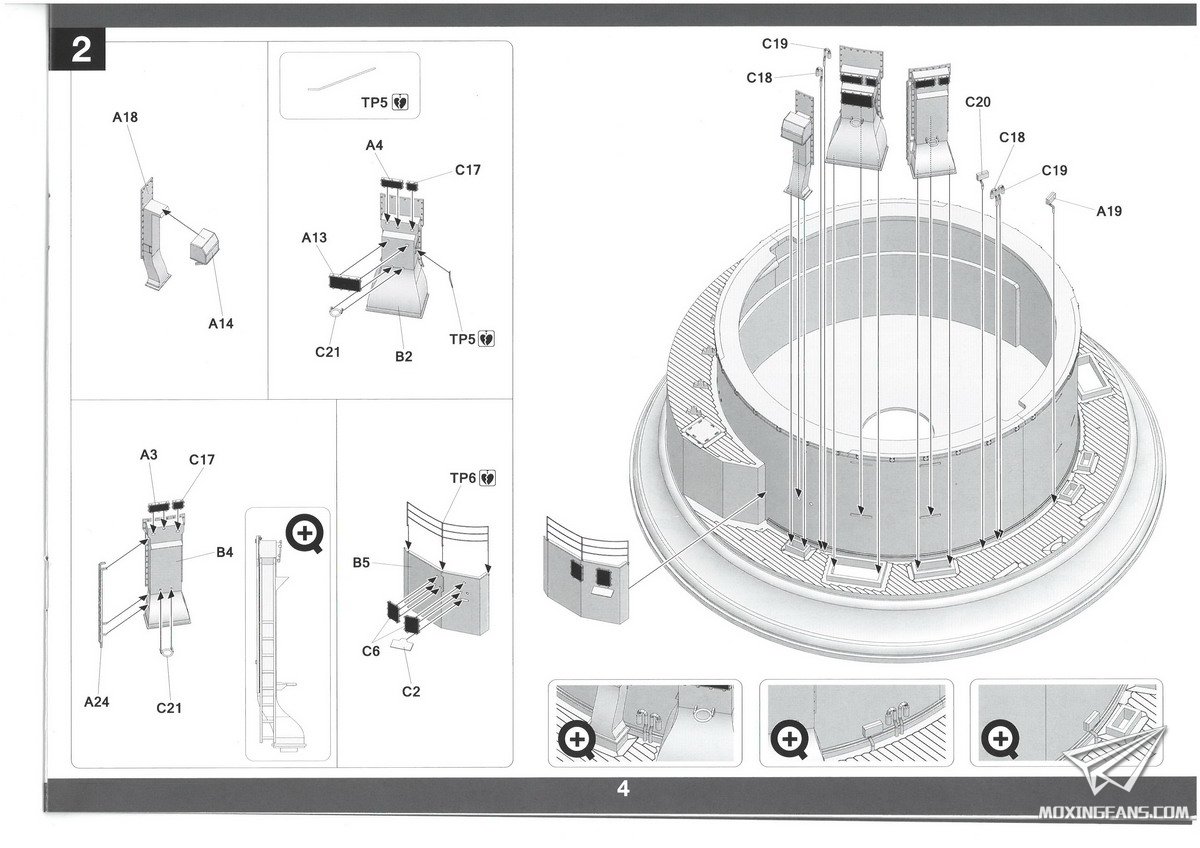 2

A18

A14

TP5

A4

C17

A13

C21

B2

TP5

A3

C17

B4

A24

C21

TP6

B5

C6

C2

C19

C18

C20

C18

C19

A19

4

MOXINGFANS.COM