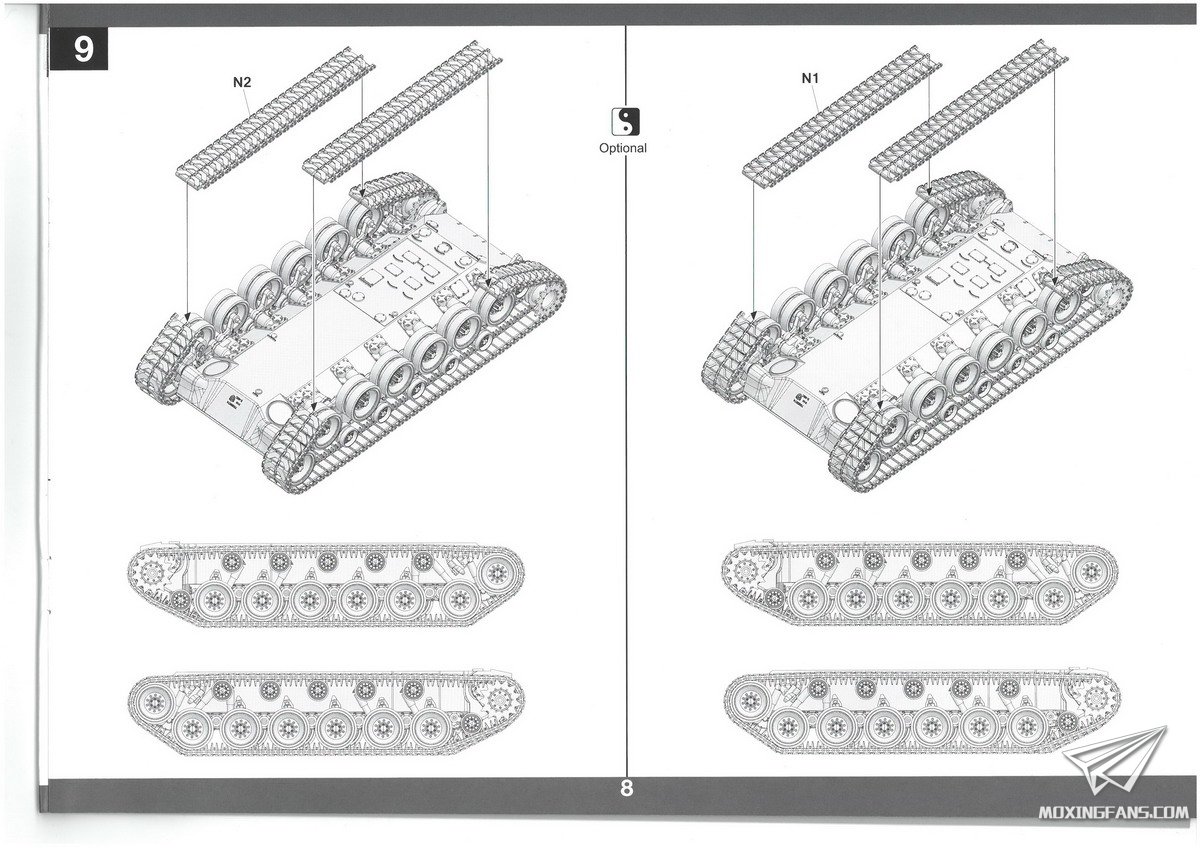 9

N2

Optional

N1

8

MOXINGFANS.COM