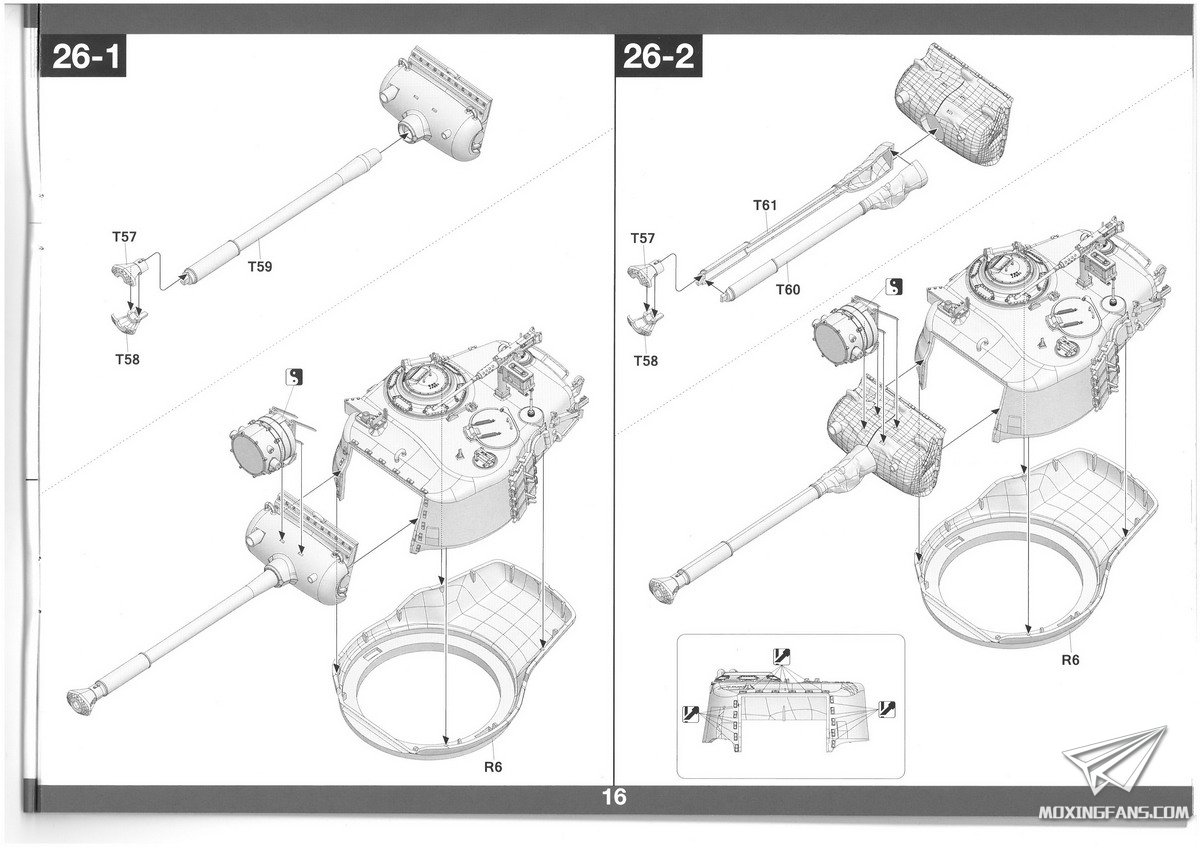 26-1

T57

T59

T58

R6

26-2

T61

T57

T60

T58

R6

16

MOXINGFANS.COM