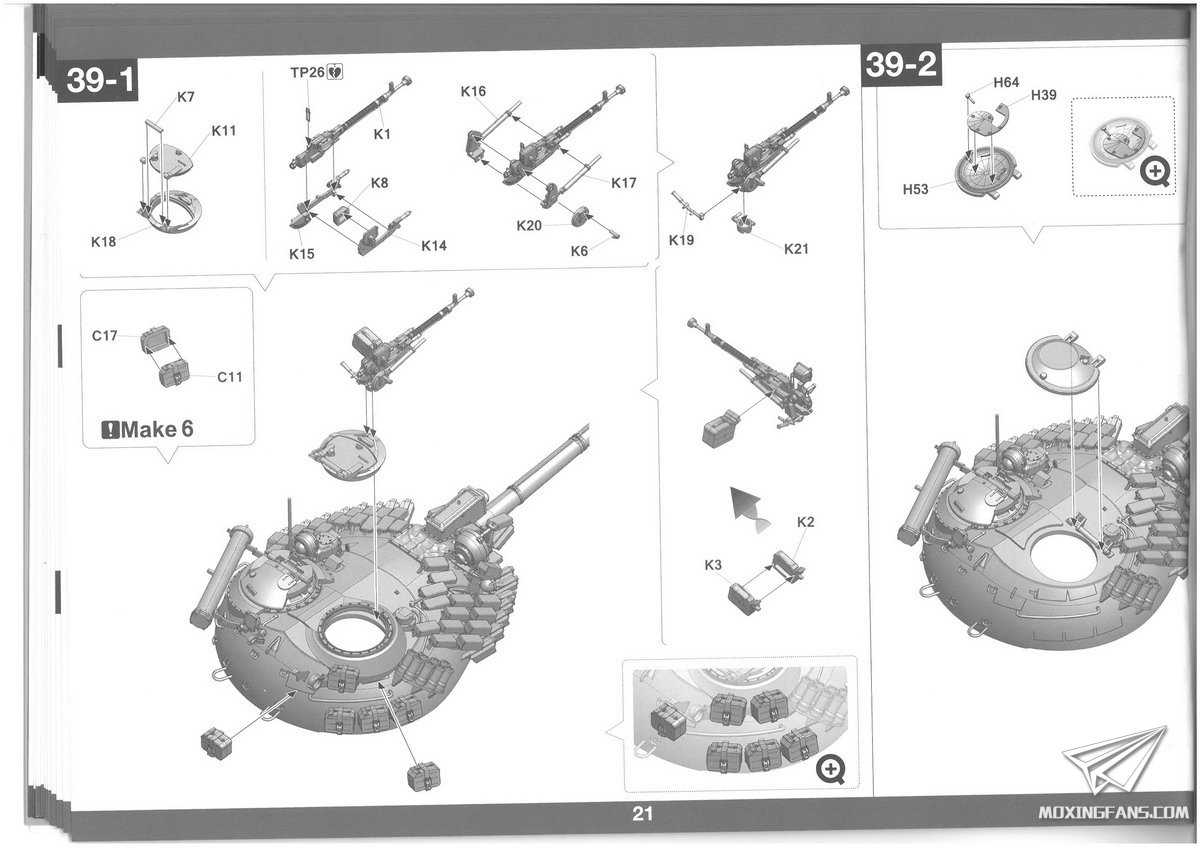 39-1

K7
K11
K18

TP26
K1
K8
K15
K14

K16
K17
K20
K6

K19
K21

C17
C11
Make 6

K2
K3

39-2

H64
H39
H53

21

MOXINGFANS.COM