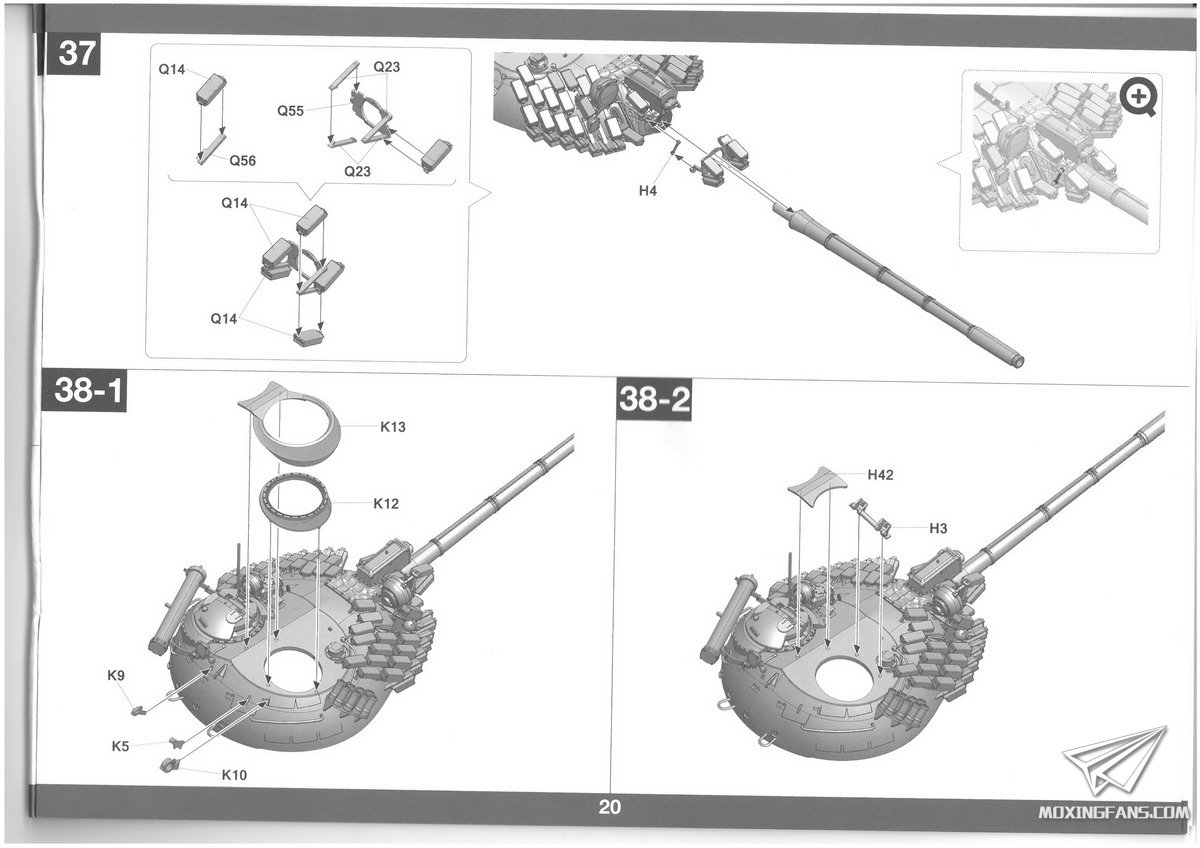 37

Q14
Q23
Q55
Q56
Q23
Q14
Q14

H4

38-1

K13
K12
K9
K5
K10

38-2

H42
H3

20

MOXINGFANS.COM