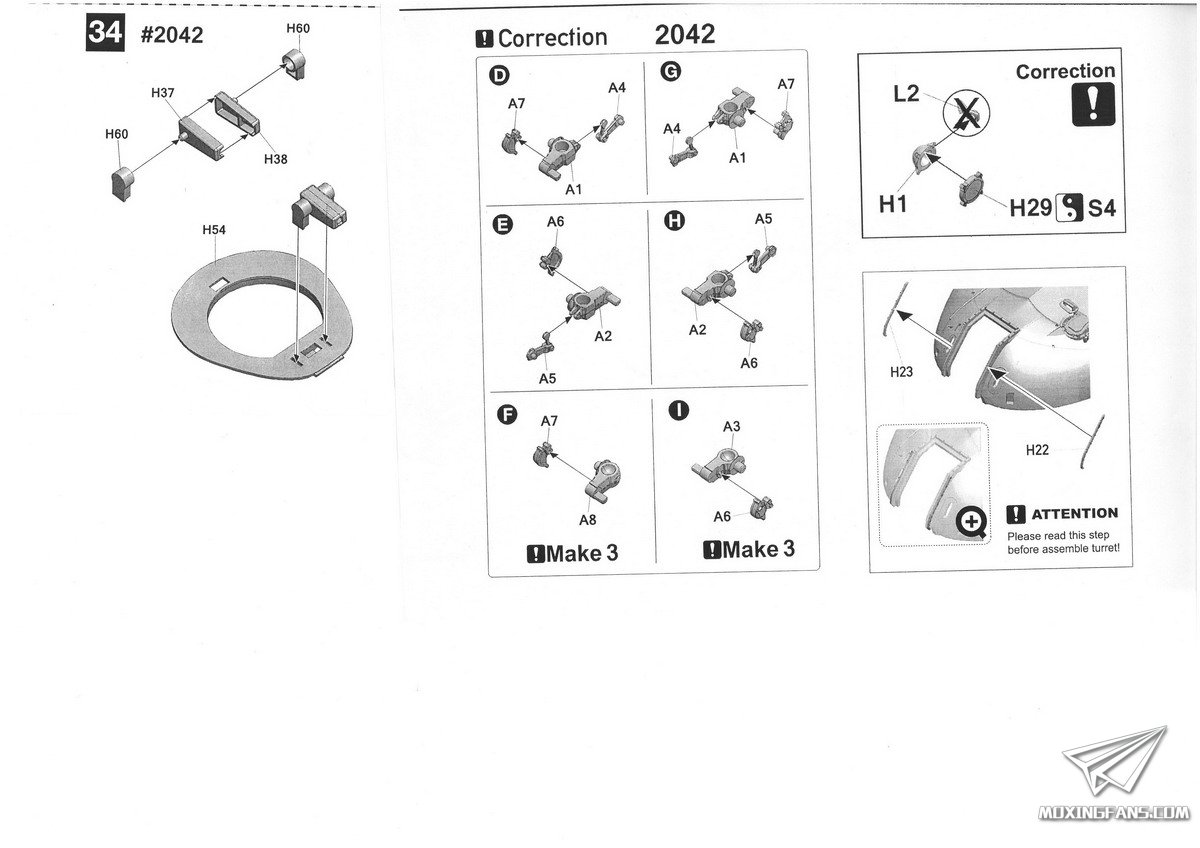 34 #2042

H60
H37
H60
H38
H54

! Correction 2042

D
A7
A4
A1

G
A7
A4
A1

E
A6
A2
A5

H
A5
A2
A6

F
A7
A8
! Make 3

I
A3
A6
! Make 3

Correction
!
L2
H1
H29 S4

H23
H22

! ATTENTION
Please read this step before assemble turret!

MOXINGFANS.COM