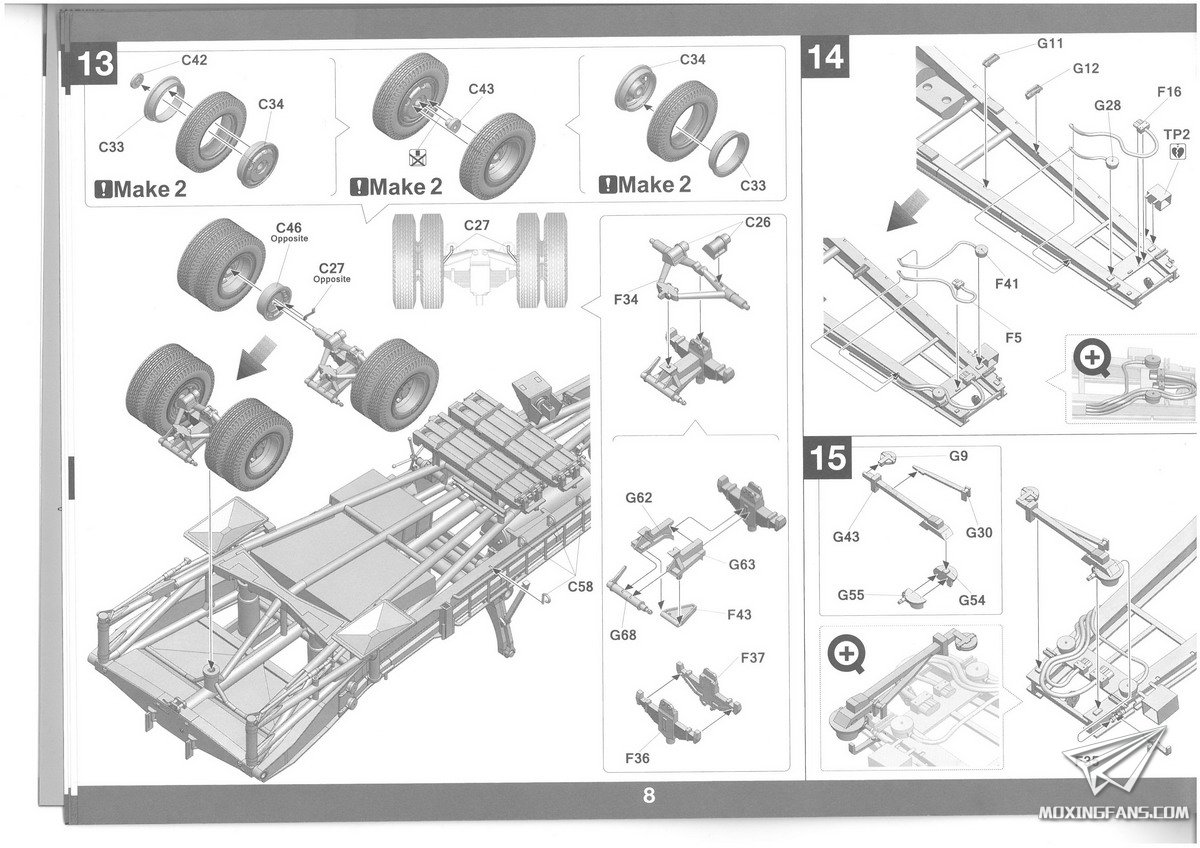 13

C42

C33

C34

!Make 2

C43

!Make 2

C34

C33

!Make 2

C46
Opposite

C27
Opposite

C27

C26

F34

G62

G63

F43

G68

F37

F36

C58

14

G11

G12

G28

F16

TP2

F41

F5

15

G9

G43

G30

G55

G54

8

MOXINGFANS.COM