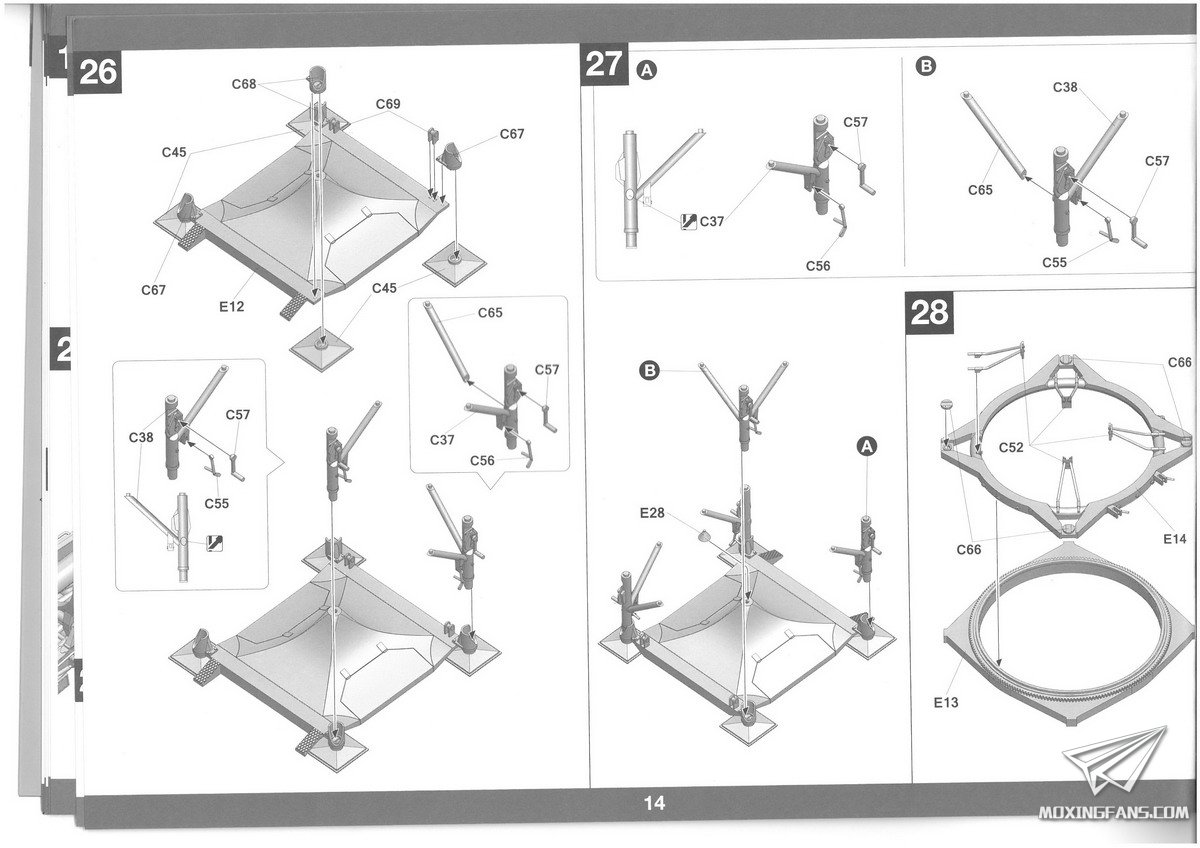 26

C68
C69
C67
C45
C67
E12
C45

C65
C57
C37
C56

C38
C57
C55

27 A

C57
C37
C56

B

C38
C57
C65
C55

B
A
E28

28

C66
C52
C66
E14
E13

14

MOXINGFANS.COM