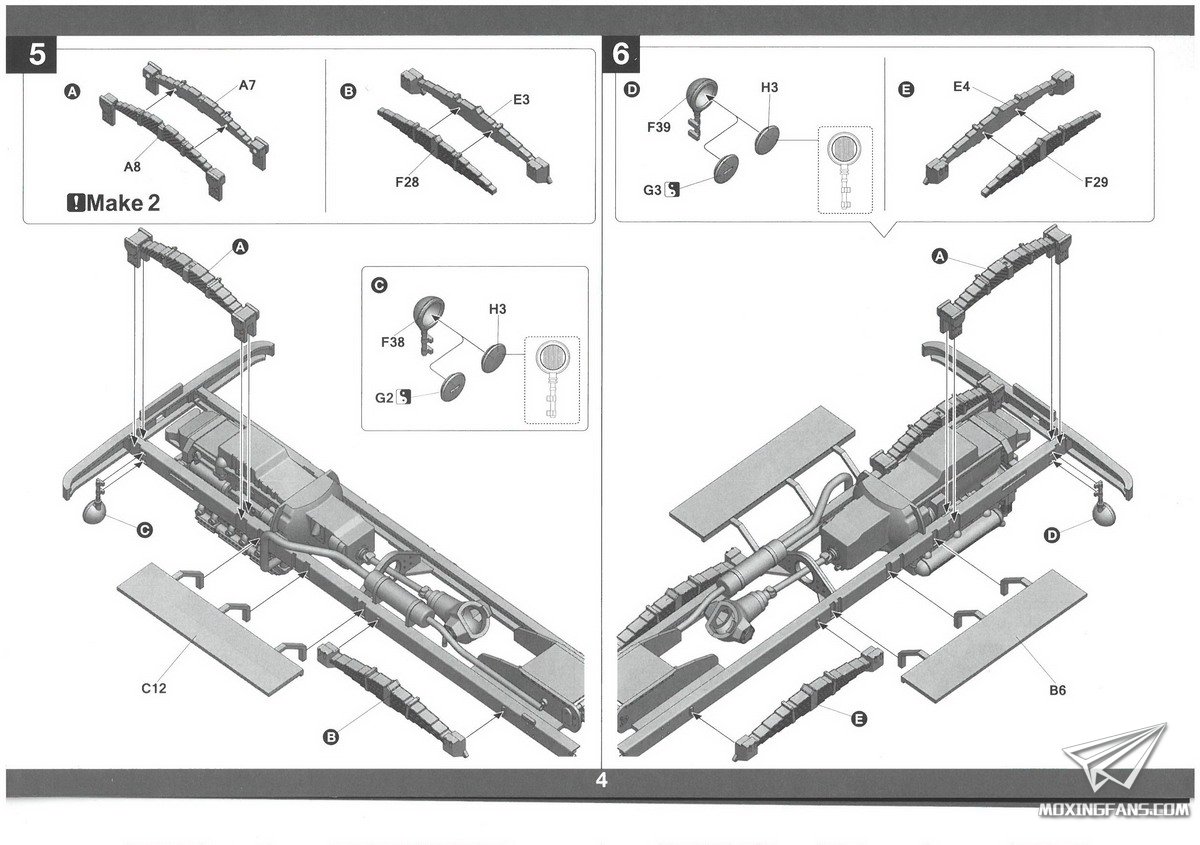 5

A
A7
A8
!Make 2

B
E3
F28

A

C
F38
H3
G2

C

C12

B

6

D
F39
H3
G3

E
E4
F29

A

D

B6

E

4

MOXINGFANS.COM