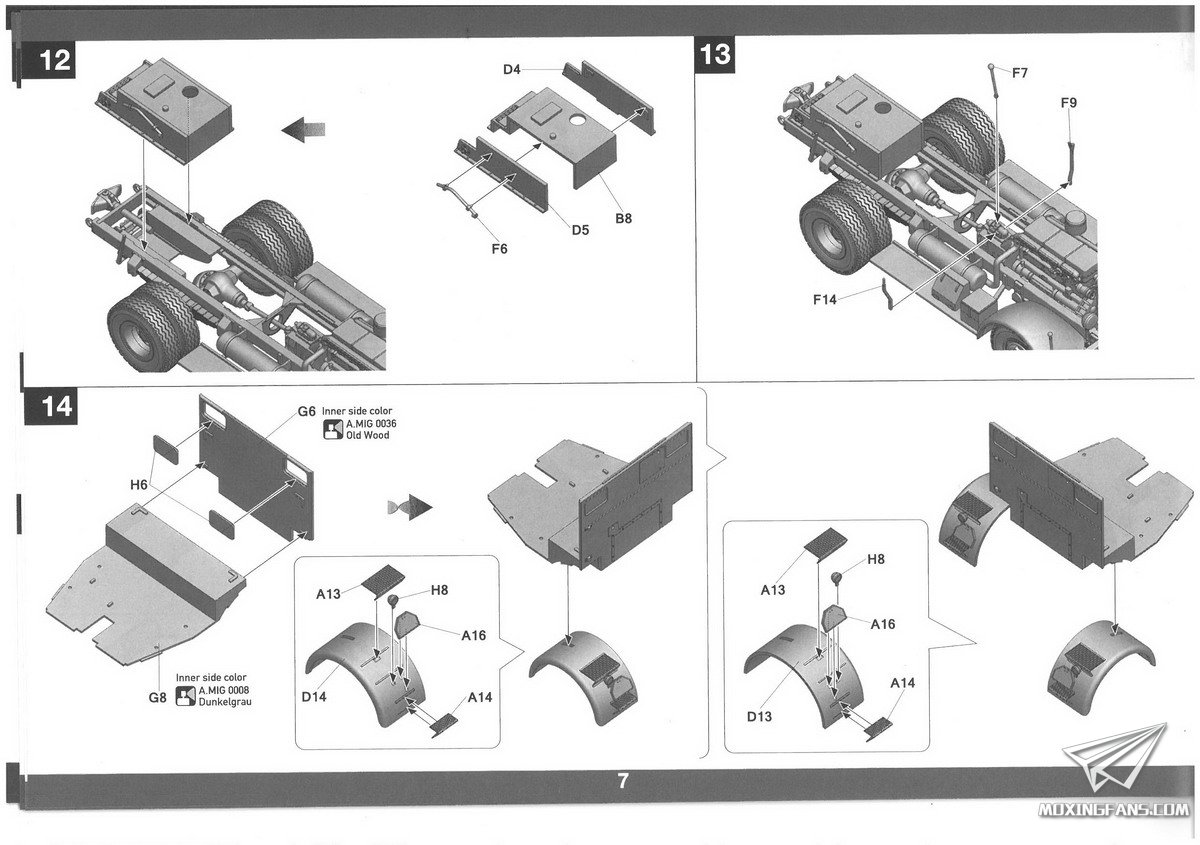 12

D4

B8

D5

F6

13

F7

F9

F14

14

G6 Inner side color
A.MIG 0036
Old Wood

H6

G8 Inner side color
A.MIG 0008
Dunkelgrau

A13
H8
A16
D14
A14

A13
H8
A16
D13
A14

7

MOXINGFANS.COM