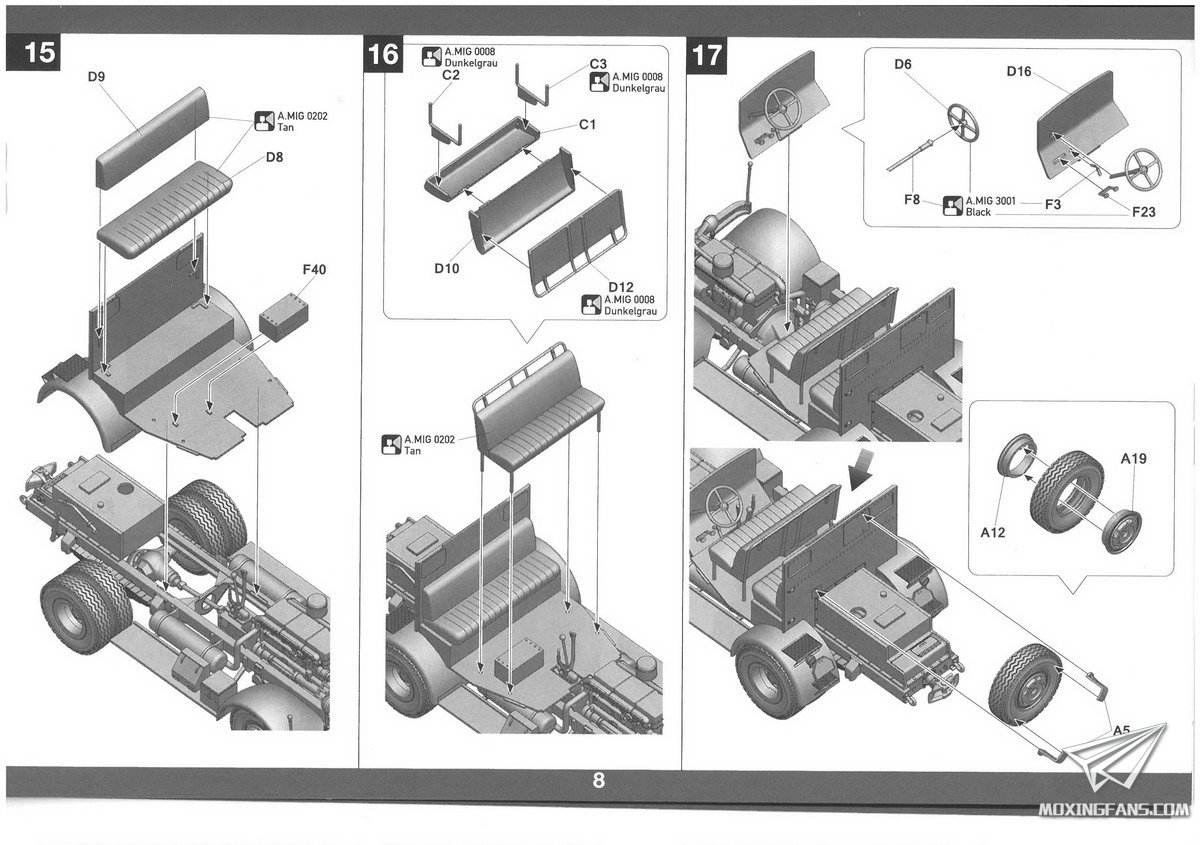 15

D9

A.MIG 0202
Tan

D8

F40

16

A.MIG 0008
Dunkelgrau

C2

C3

A.MIG 0008
Dunkelgrau

C1

D10

D12

A.MIG 0008
Dunkelgrau

A.MIG 0202
Tan

17

D6

D16

F8

A.MIG 3001
Black

F3

F23

A19

A12

A5

8

MOXINGFANS.COM