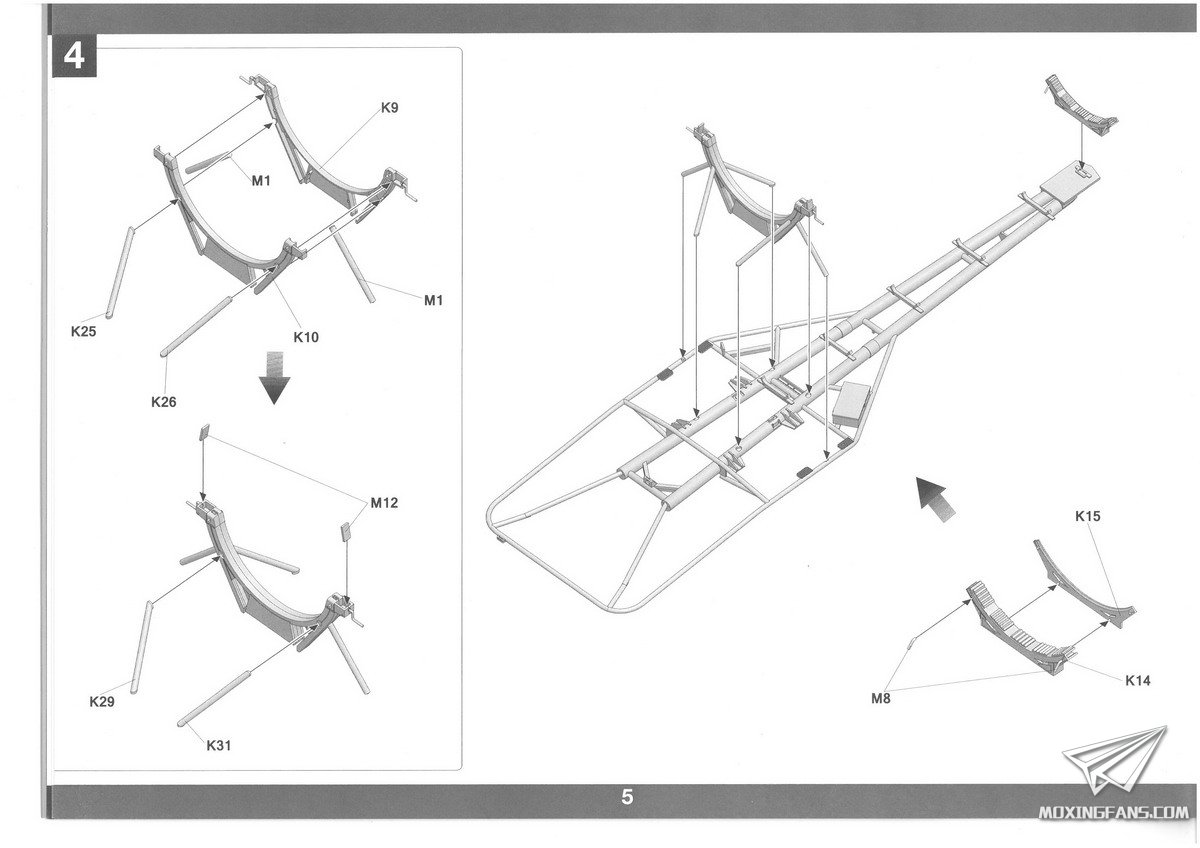 4

K9

M1

M1

K25

K10

K26

M12

K29

K31

K15

K14

M8

5

MOXINGFANS.COM