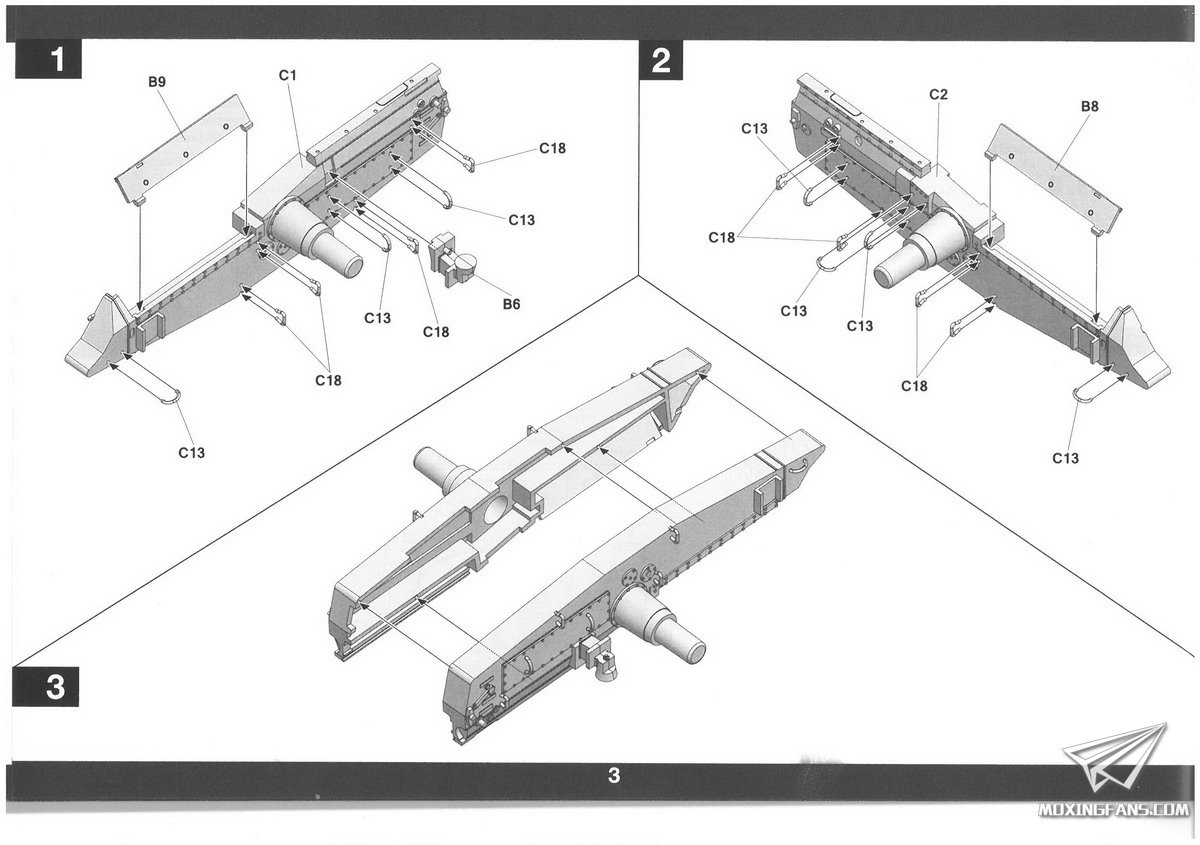 1

B9

C1

C18

C13

B6

C13

C18

C18

C13

2

C2

B8

C13

C18

C13

C13

C18

C13

3

3

MOXINGFANS.COM