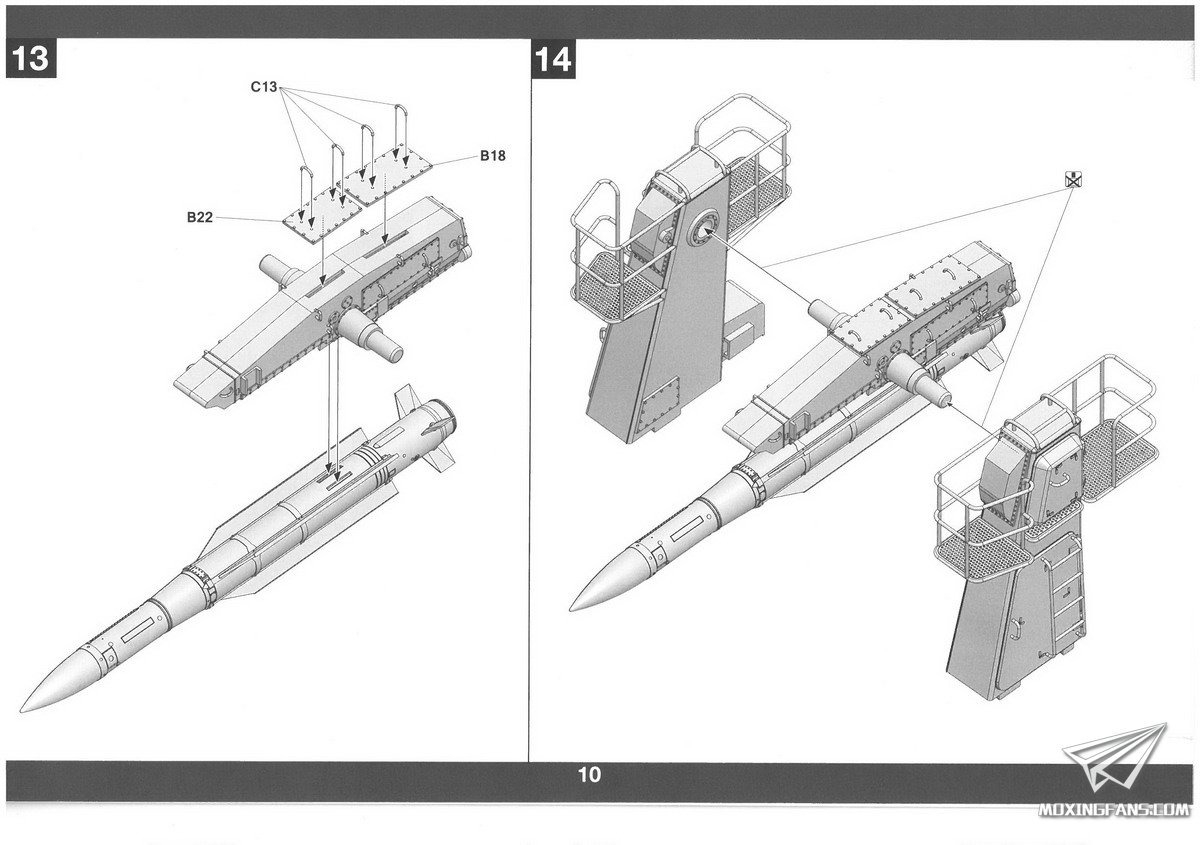 13

C13

B18

B22

14

10

MOXINGFANS.COM